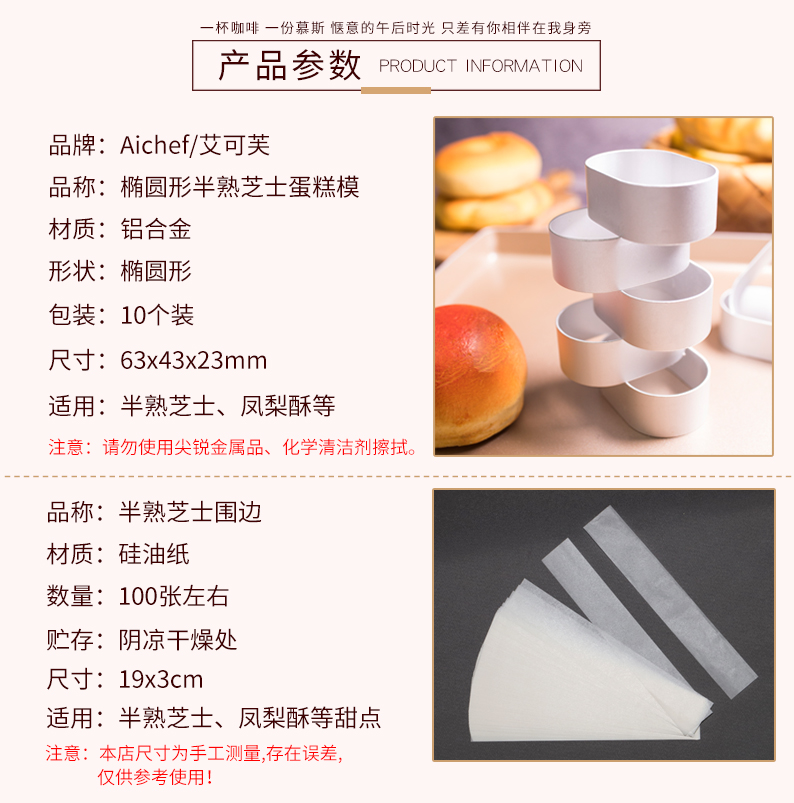 一杯咖啡 一份慕斯 惬意的午后时光 只差有你相伴在我身旁

产品参数 PRODUCT INFORMATION

品牌：Aichef/艾可芙

品称：椭圆形半熟芝士蛋糕模

材质：铝合金

形状：椭圆形

包装：10个装

尺寸：63x43x23mm

适用：半熟芝士、凤梨酥等

注意：请勿使用尖锐金属品、化学清洁剂擦拭。

品称：半熟芝士围边

材质：硅油纸

数量：100张左右

贮存：阴凉干燥处

尺寸：19x3cm

适用：半熟芝士、凤梨酥等甜点

注意：本店尺寸为手工测量,存在误差,
仅供参考使用！