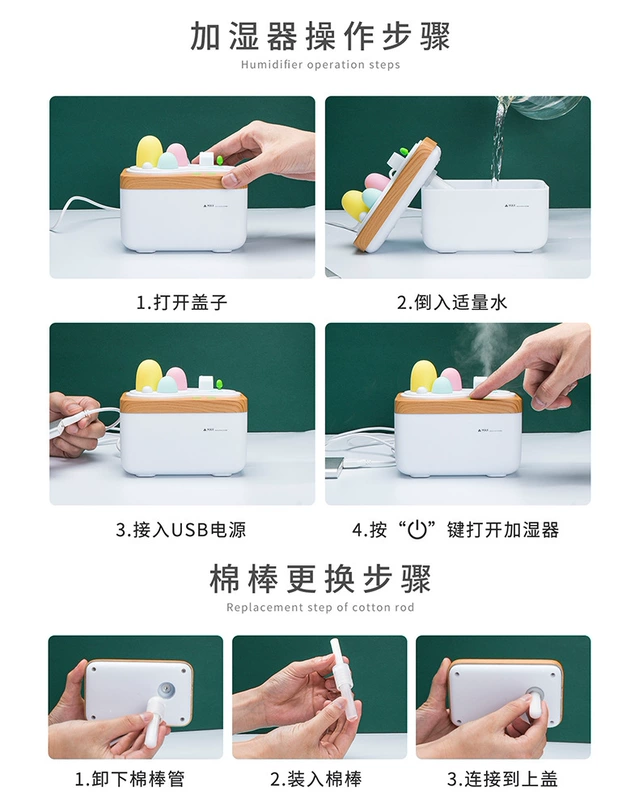 加湿器操作步骤

Humidifier operation steps

1.打开盖子

2.倒入适量水

3.接入USB电源

4.按“⏻”键打开加湿器

棉棒更换步骤

Replacement step of cotton rod

1.卸下棉棒管

2.装入棉棒

3.连接到上盖