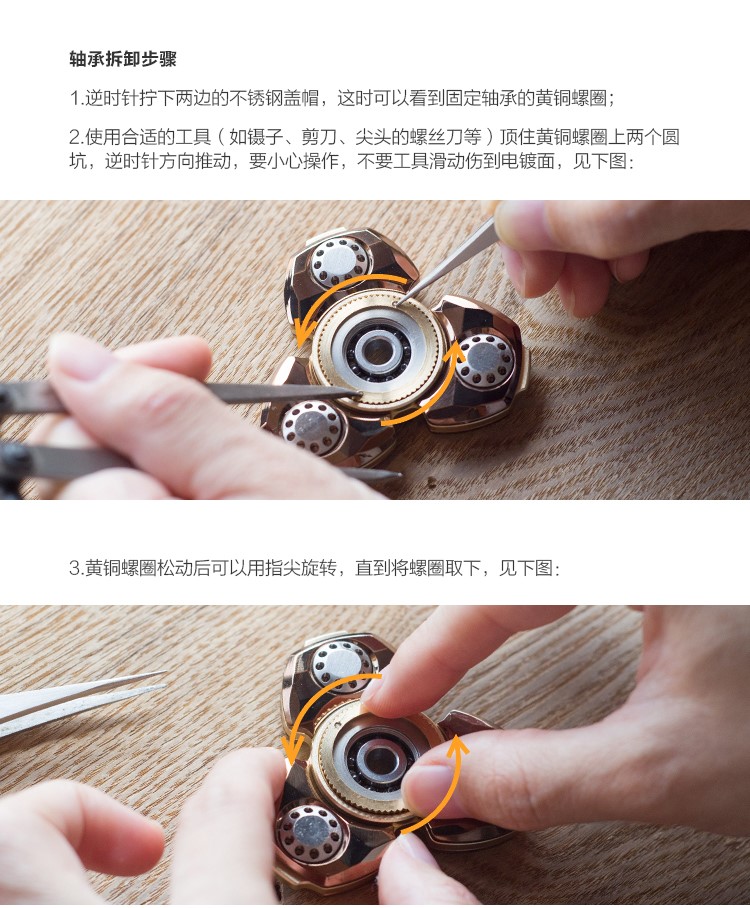 轴承拆卸步骤

1.逆时针拧下两边的不锈钢盖帽，这时可以看到固定轴承的黄铜螺圈；

2.使用合适的工具（如镊子、剪刀、尖头的螺丝刀等）顶住黄铜螺圈上两个圆坑，逆时针方向推动，要小心操作，不要工具滑动伤到电镀面，见下图：

3.黄铜螺圈松动后可以用指尖旋转，直到将螺圈取下，见下图：