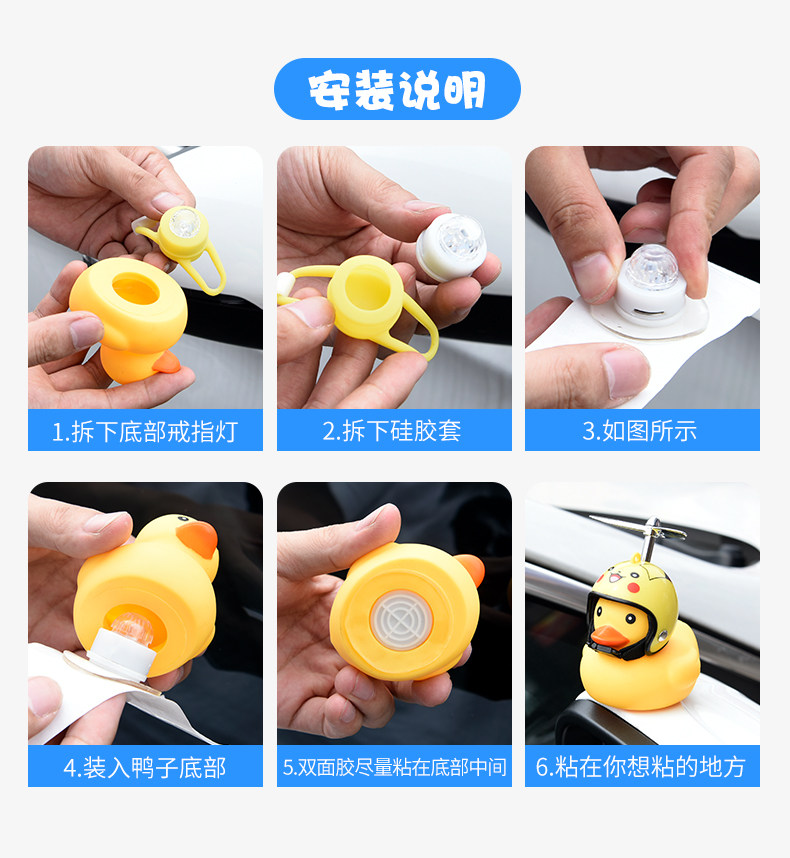 安装说明

1.拆下底部戒指灯

2.拆下硅胶套

3.如图所示

4.装入鸭子底部

5.双面胶尽量粘在底部中间

6.粘在你想粘的地方