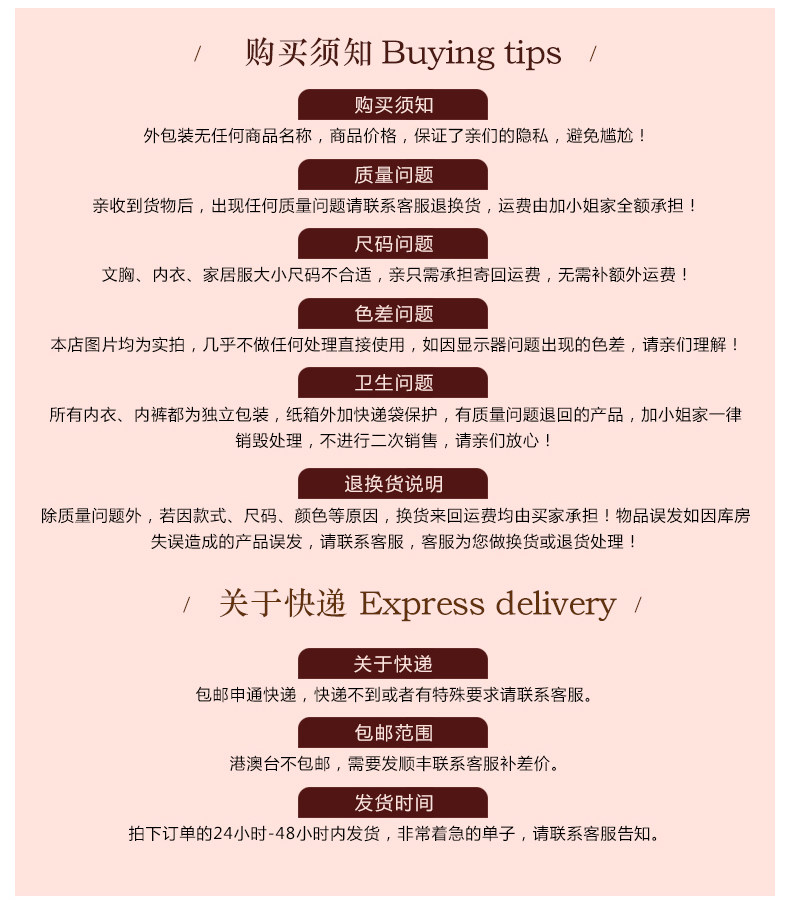 / 购买须知 Buying tips /

购买须知

外包装无任何商品名称，商品价格，保证了亲们的隐私，避免尴尬！

质量问题

亲收到货物后，出现任何质量问题请联系客服退换货，运费由加小姐家全额承担！

尺码问题

文胸、内衣、家居服大小尺码不合适，亲只需承担寄回运费，无需补额外运费！

色差问题

本店图片均为实拍，几乎不做任何处理直接使用，如因显示器问题出现的色差，请亲们理解！

卫生问题

所有内衣、内裤都为独立包装，纸箱外加快递袋保护，有质量问题退回的产品，加小姐家一律销毁处理，不进行二次销售，请亲们放心！

退换货说明

除质量问题外，若因款式、尺码、颜色等原因，换货来回运费均由买家承担！物品误发如因库房失误造成的产品误发，请联系客服，客服为您做换货或退货处理！

/ 关于快递 Express delivery /

关于快递

包邮申通快递，快递不到或者有特殊要求请联系客服。

包邮范围

港澳台不包邮，需要发顺丰联系客服补差价。

发货时间

拍下订单的24小时-48小时内发货，非常着急的单子，请联系客服告知。