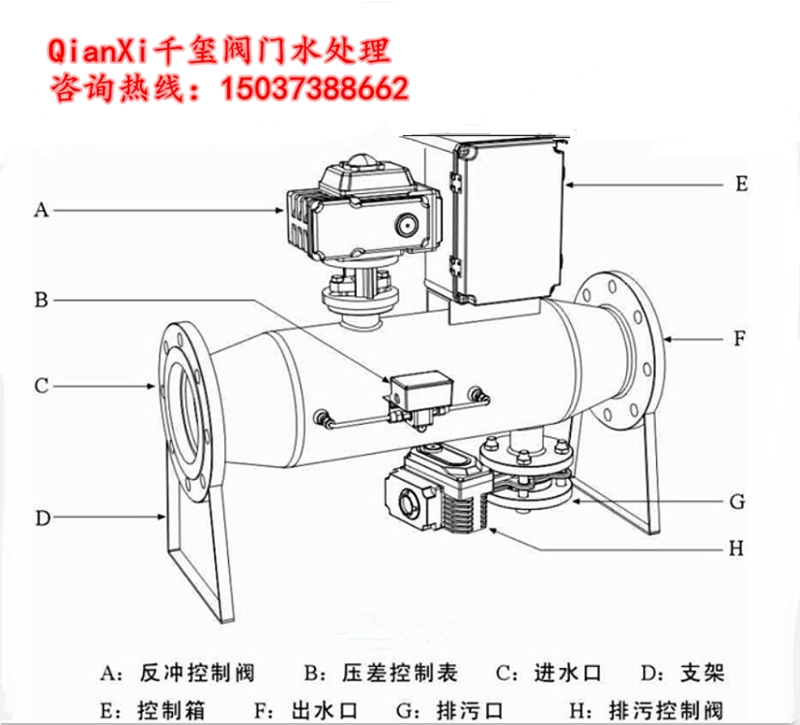 QianXi千玺阀门水处理
咨询热线：15037388662

A
B
C
D
E
F
G
H

A：反冲控制阀　B：压差控制表　C：进水口　D：支架
E：控制箱　F：出水口　G：排污口　H：排污控制阀