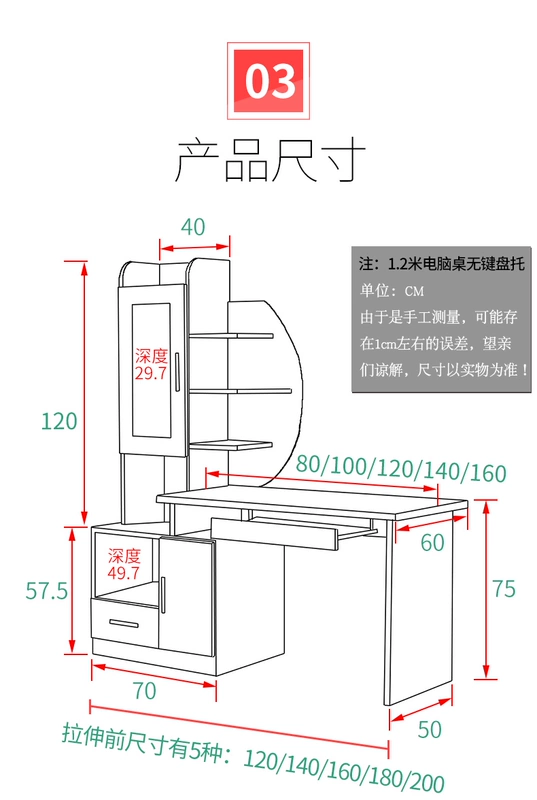 03

产品尺寸

40

注：1.2米电脑桌无键盘托
单位：CM
由于是手工测量，可能存在1cm左右的误差，望亲们谅解，尺寸以实物为准！

深度
29.7

120

80/100/120/140/160

60

深度
49.7

57.5

75

70

50

拉伸前尺寸有5种：120/140/160/180/200