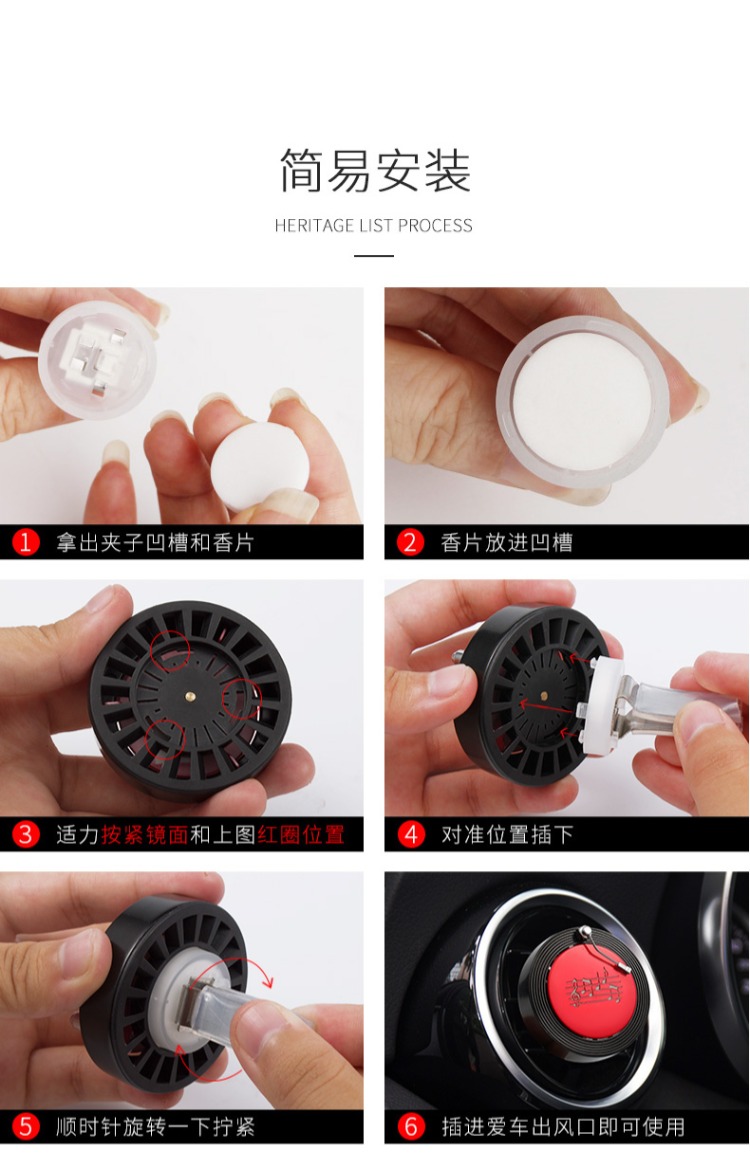 简易安装

HERITAGE LIST PROCESS

1 拿出夹子凹槽和香片

2 香片放进凹槽

3 适力按紧镜面和上图红圈位置

4 对准位置插下

5 顺时针旋转一下拧紧

6 插进爱车出风口即可使用