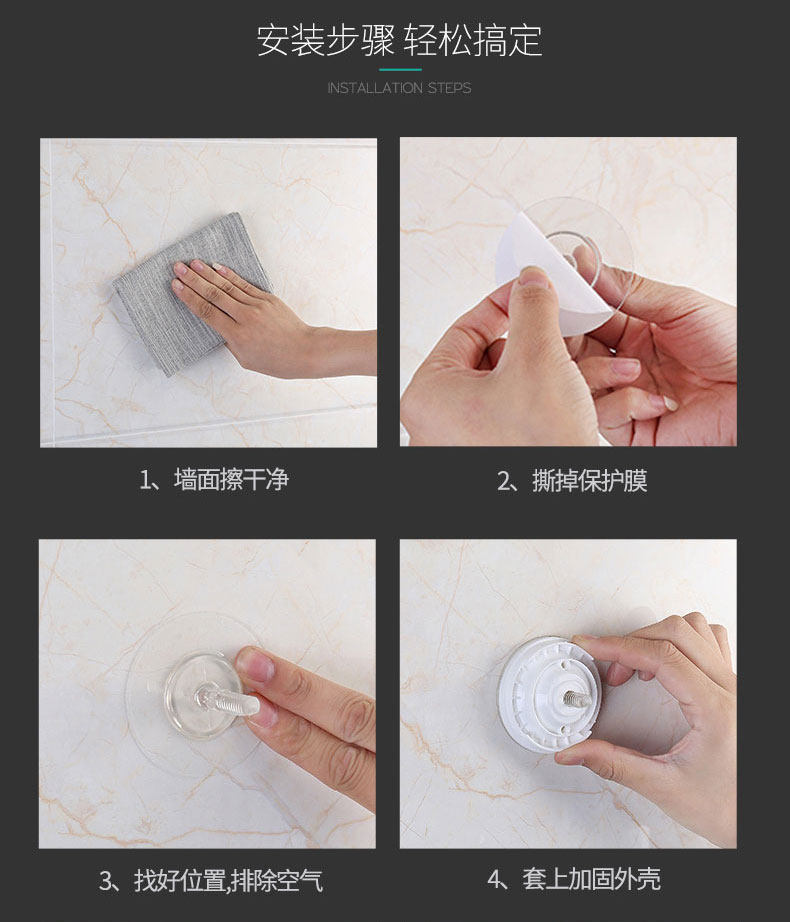 安装步骤 轻松搞定

INSTALLATION STEPS

1、墙面擦干净

2、撕掉保护膜

3、找好位置,排除空气

4、套上加固外壳