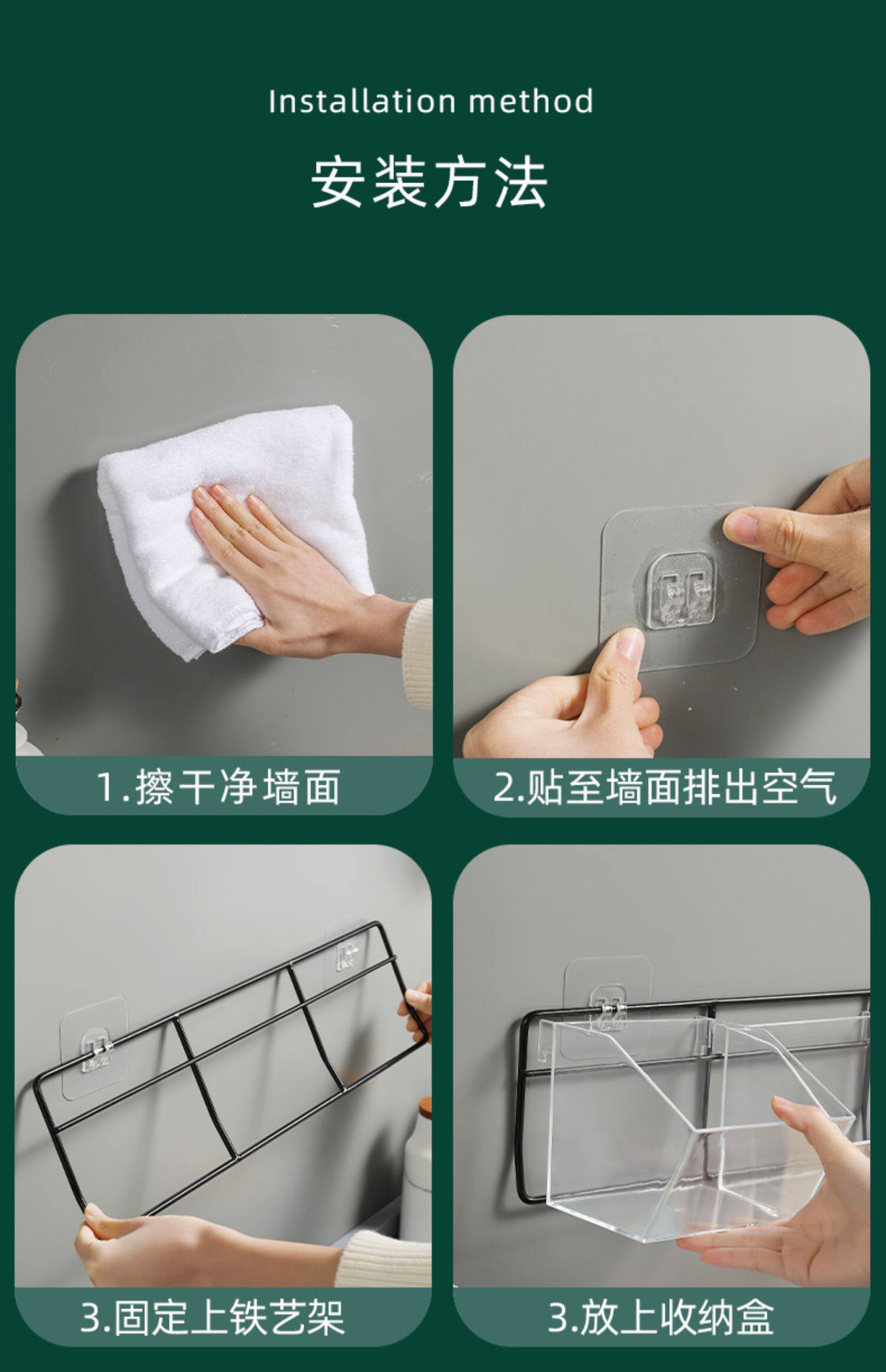 Installation method

安装方法

1.擦干净墙面

2.贴至墙面排出空气

3.固定上铁艺架

3.放上收纳盒