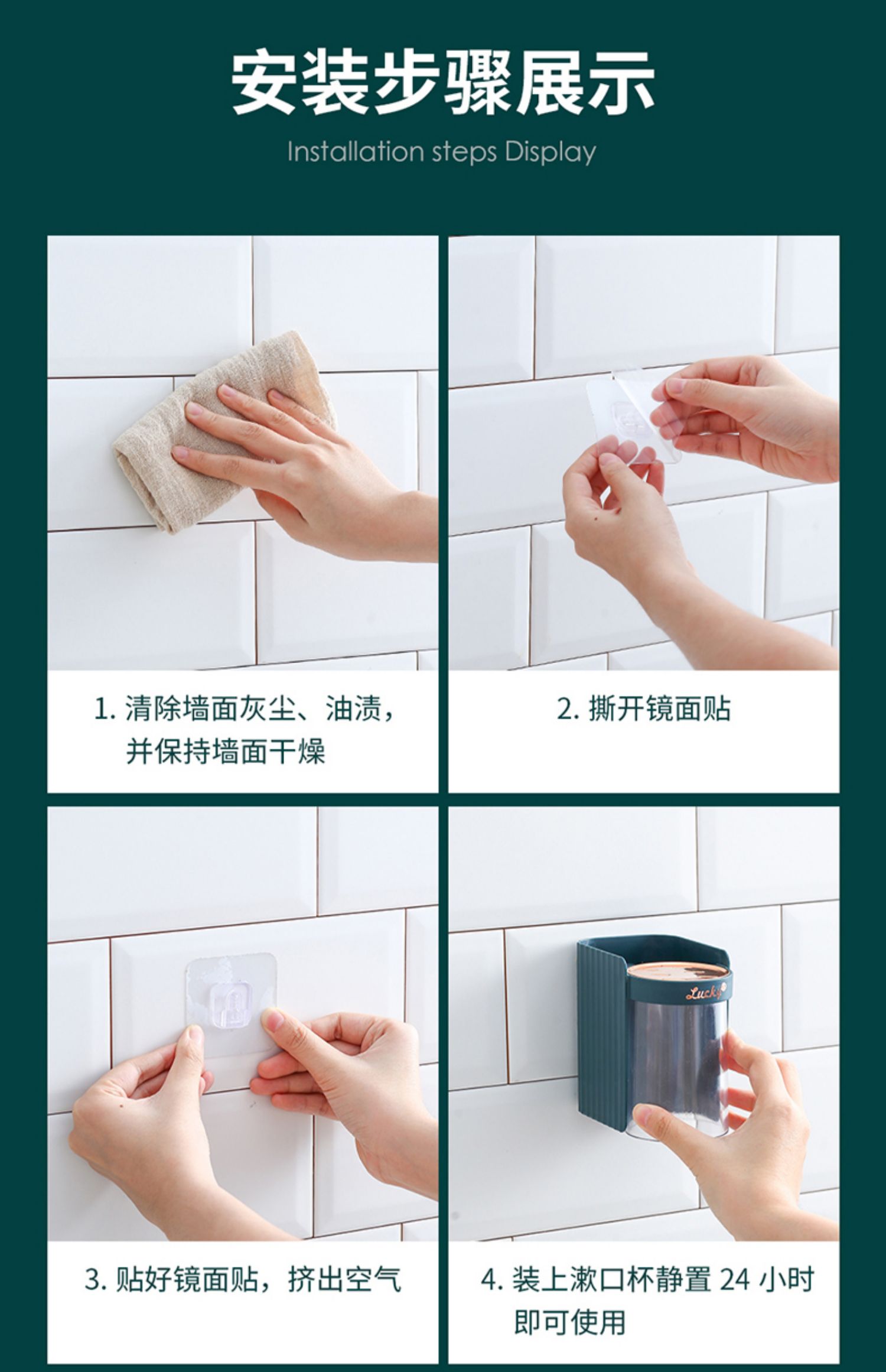 安装步骤展示

Installation steps Display

1. 清除墙面灰尘、油渍，并保持墙面干燥

2. 撕开镜面贴

3. 贴好镜面贴，挤出空气

Lucky

4. 装上漱口杯静置 24 小时即可使用