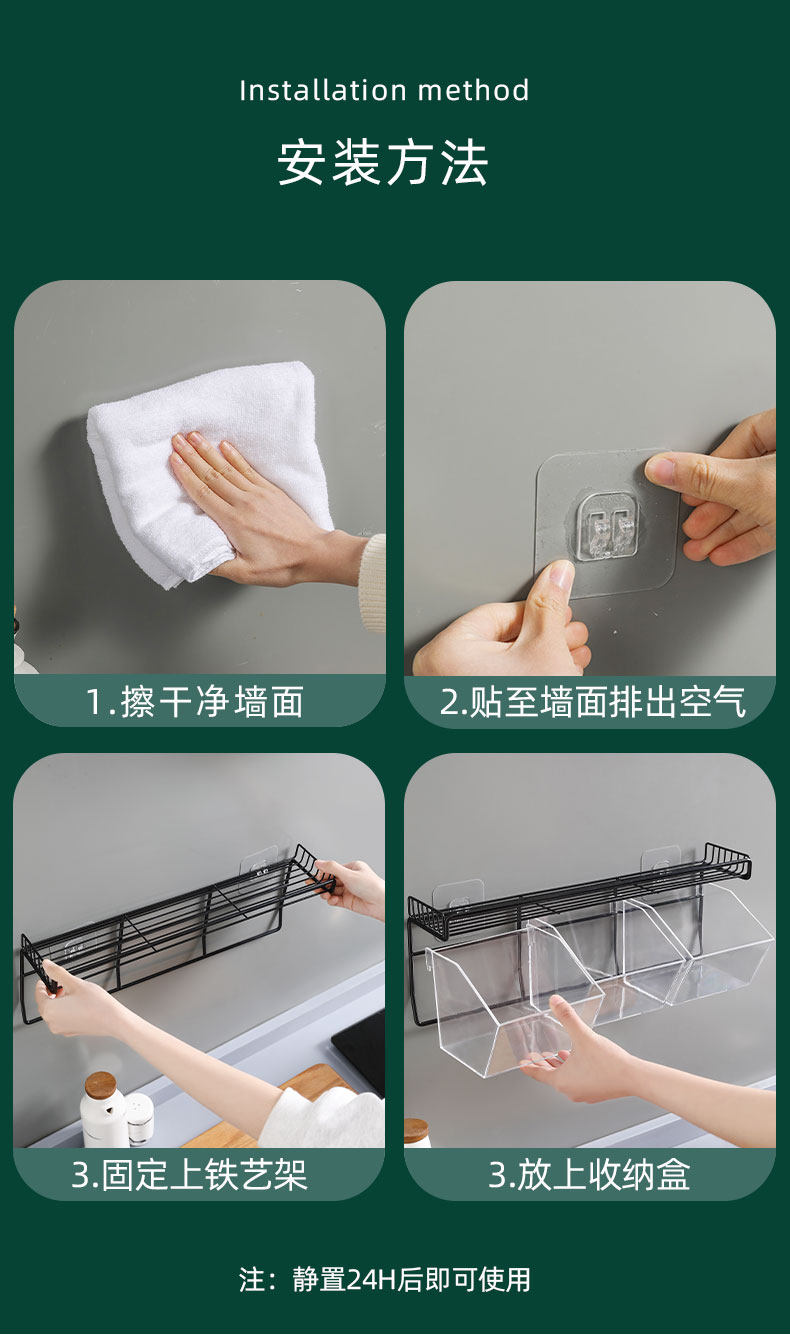 Installation method

安装方法

1.擦干净墙面

2.贴至墙面排出空气

3.固定上铁艺架

3.放上收纳盒

注：静置24H后即可使用