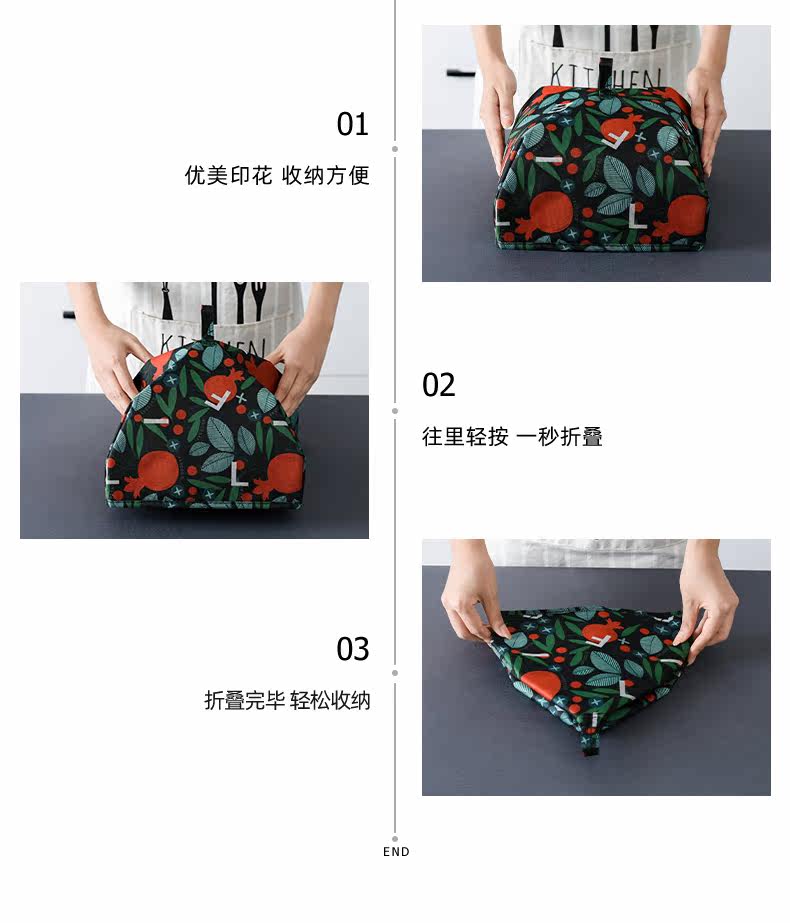 01

优美印花 收纳方便

02

往里轻按 一秒折叠

03

折叠完毕 轻松收纳

END