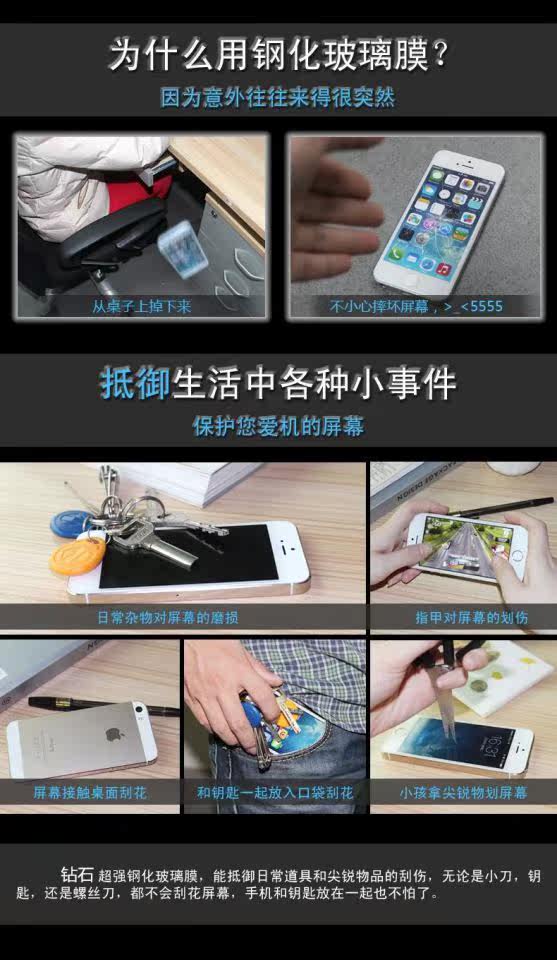 为什么用钢化玻璃膜？
因为意外往往来得很突然

从桌子上掉下来

不小心摔坏屏幕，>_<5555

抵御生活中各种小事件
保护您爱机的屏幕

日常杂物对屏幕的磨损

指甲对屏幕的划伤

屏幕接触桌面刮花

和钥匙一起放入口袋刮花

小孩拿尖锐物划屏幕

钻石 超强钢化玻璃膜，能抵御日常道具和尖锐物品的刮伤，无论是小刀，钥匙，还是螺丝刀，都不会刮花屏幕，手机和钥匙放在一起也不怕了。