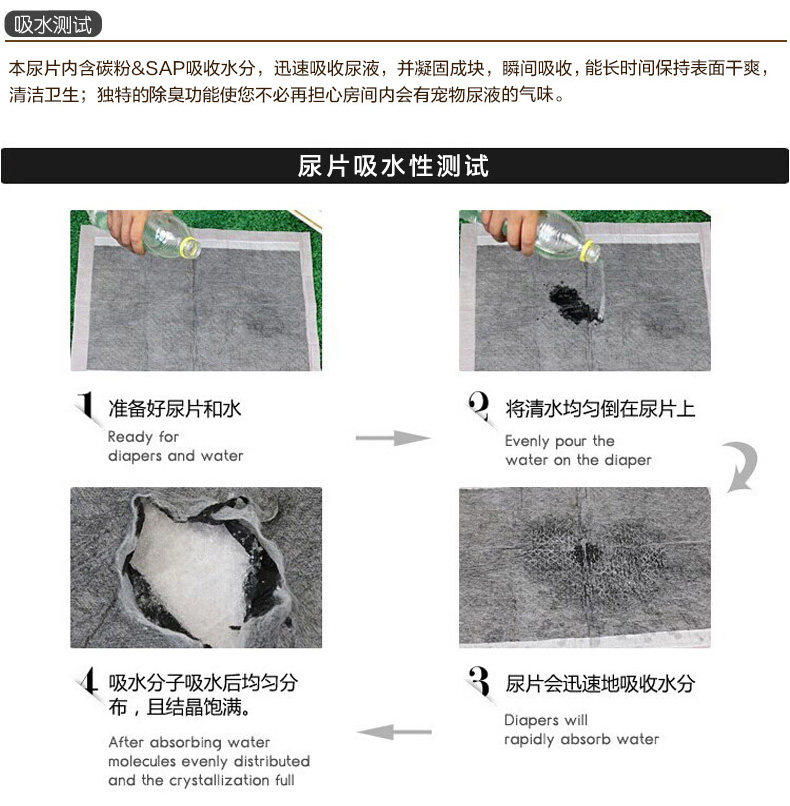 吸水测试

本尿片内含碳粉&SAP吸收水分，迅速吸收尿液，并凝固成块，瞬间吸收，能长时间保持表面干爽，清洁卫生；独特的除臭功能使您不必再担心房间内会有宠物尿液的气味。

尿片吸水性测试

1 准备好尿片和水
Ready for diapers and water

2 将清水均匀倒在尿片上
Evenly pour the water on the diaper

3 尿片会迅速地吸收水分
Diapers will rapidly absorb water

4 吸水分子吸水后均匀分布，且结晶饱满。
After absorbing water molecules evenly distributed and the crystallization full