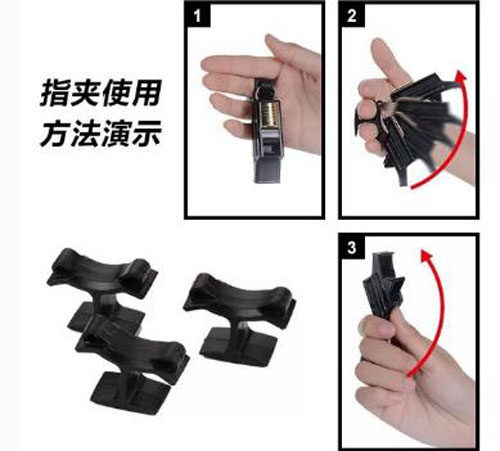 指夹使用
方法演示

1

2

3