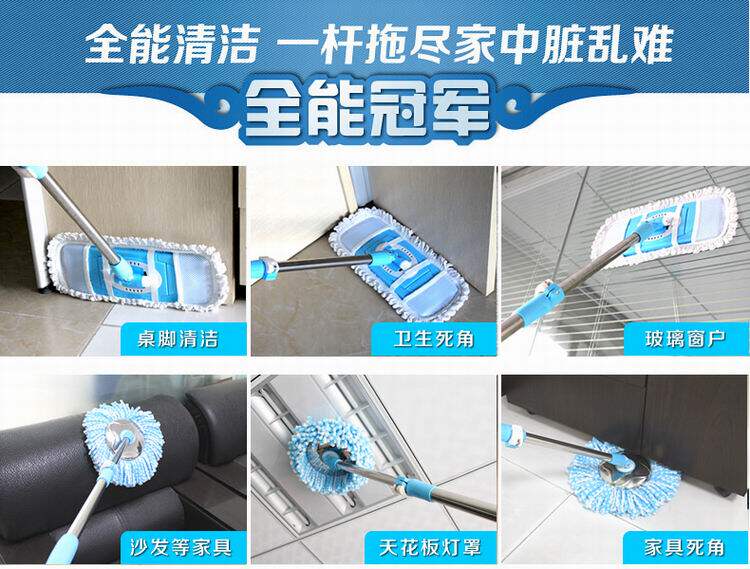 全能清洁 一杆拖尽家中脏乱难

全能冠军

桌脚清洁

卫生死角

玻璃窗户

沙发等家具

天花板灯罩

家具死角