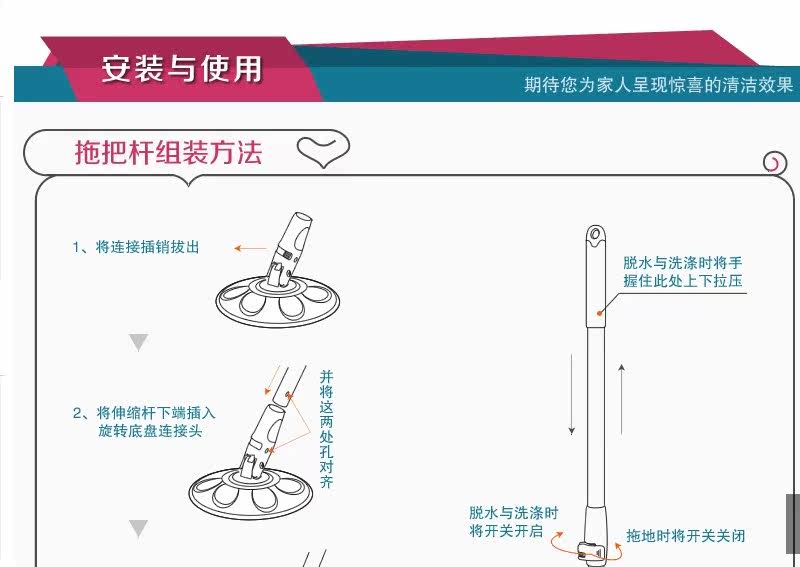 安装与使用

期待您为家人呈现惊喜的清洁效果

拖把杆组装方法

1、将连接插销拔出

2、将伸缩杆下端插入旋转底盘连接头

并将这两处孔对齐

脱水与洗涤时将手握住此处上下拉压

脱水与洗涤时将开关开启

拖地时将开关关闭