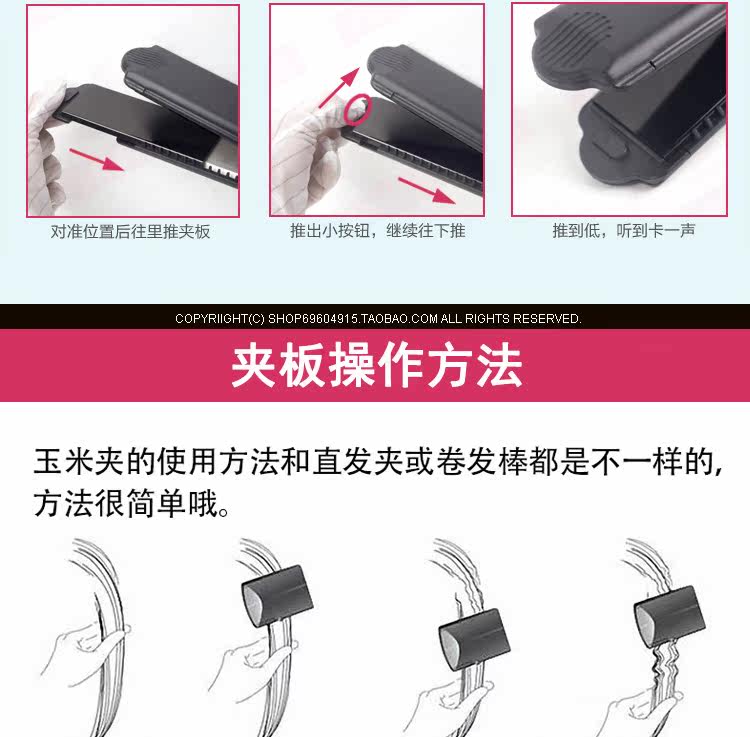 对准位置后往里推夹板

推出小按钮，继续往下推

推到低，听到卡一声

COPYRIIGHT(C) SHOP69604915.TAOBAO.COM ALL RIGHTS RESERVED.

夹板操作方法

玉米夹的使用方法和直发夹或卷发棒都是不一样的，方法很简单哦。