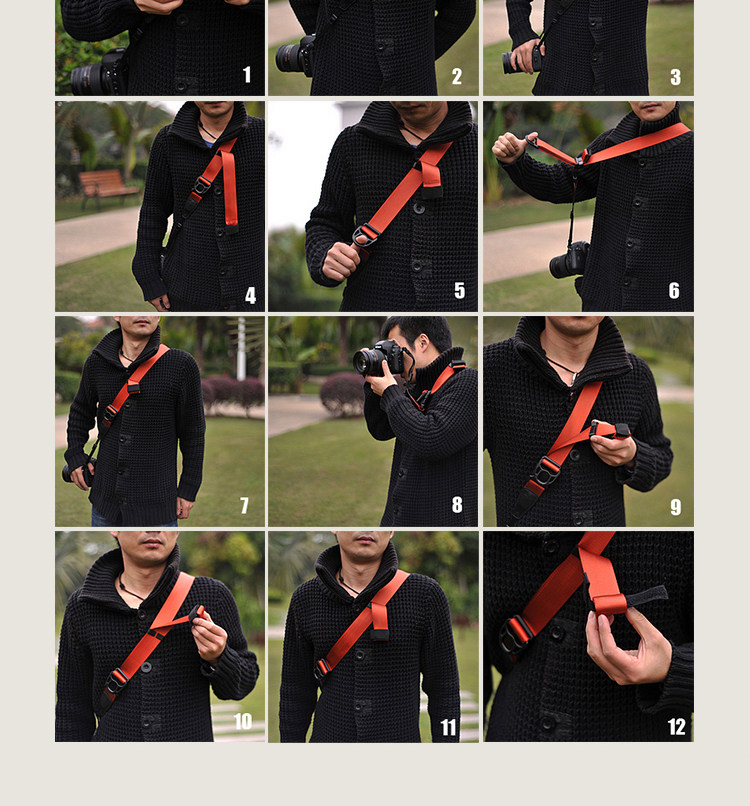 1
2
3
4
5
6
7
8
9
10
11
12