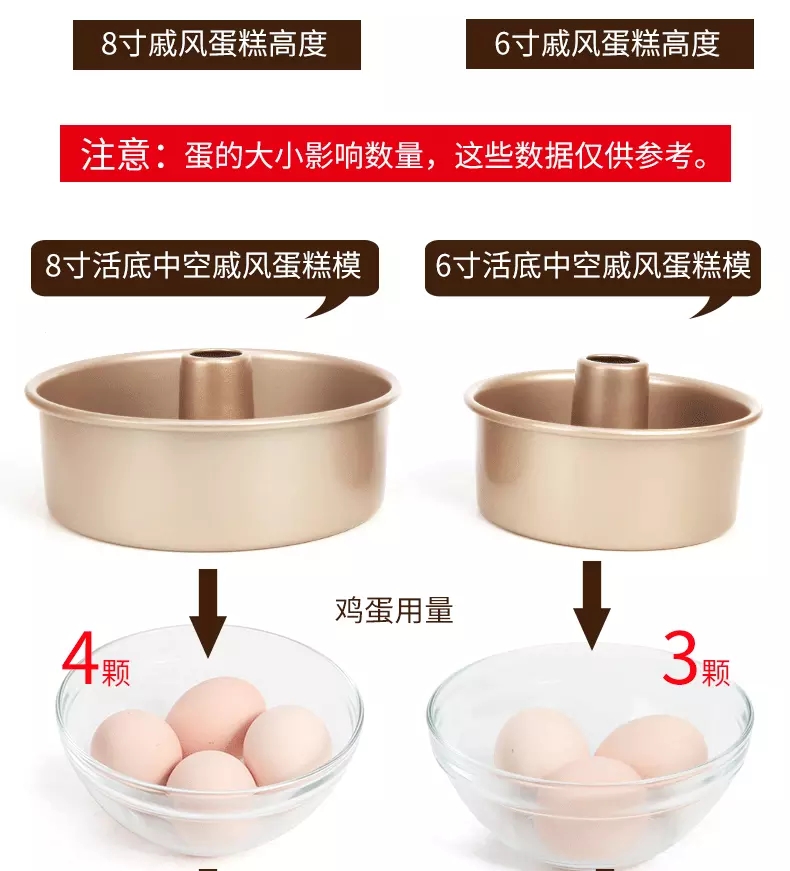 8寸戚风蛋糕高度

6寸戚风蛋糕高度

注意：蛋的大小影响数量，这些数据仅供参考。

8寸活底中空戚风蛋糕模

6寸活底中空戚风蛋糕模

鸡蛋用量

4颗

3颗