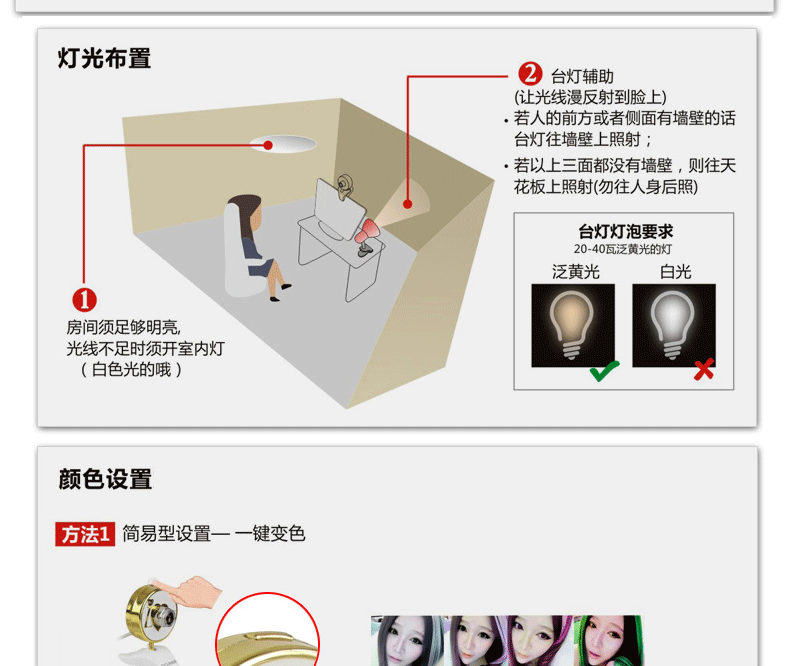 灯光布置

2 台灯辅助
(让光线漫反射到脸上)
• 若人的前方或者侧面有墙壁的话台灯往墙壁上照射；
• 若以上三面都没有墙壁，则往天花板上照射(勿往人身后照)

台灯灯泡要求
20-40瓦泛黄光的灯
泛黄光
白光

1
房间须足够明亮，
光线不足时须开室内灯
（白色光的哦）

颜色设置

方法1 简易型设置— 一键变色