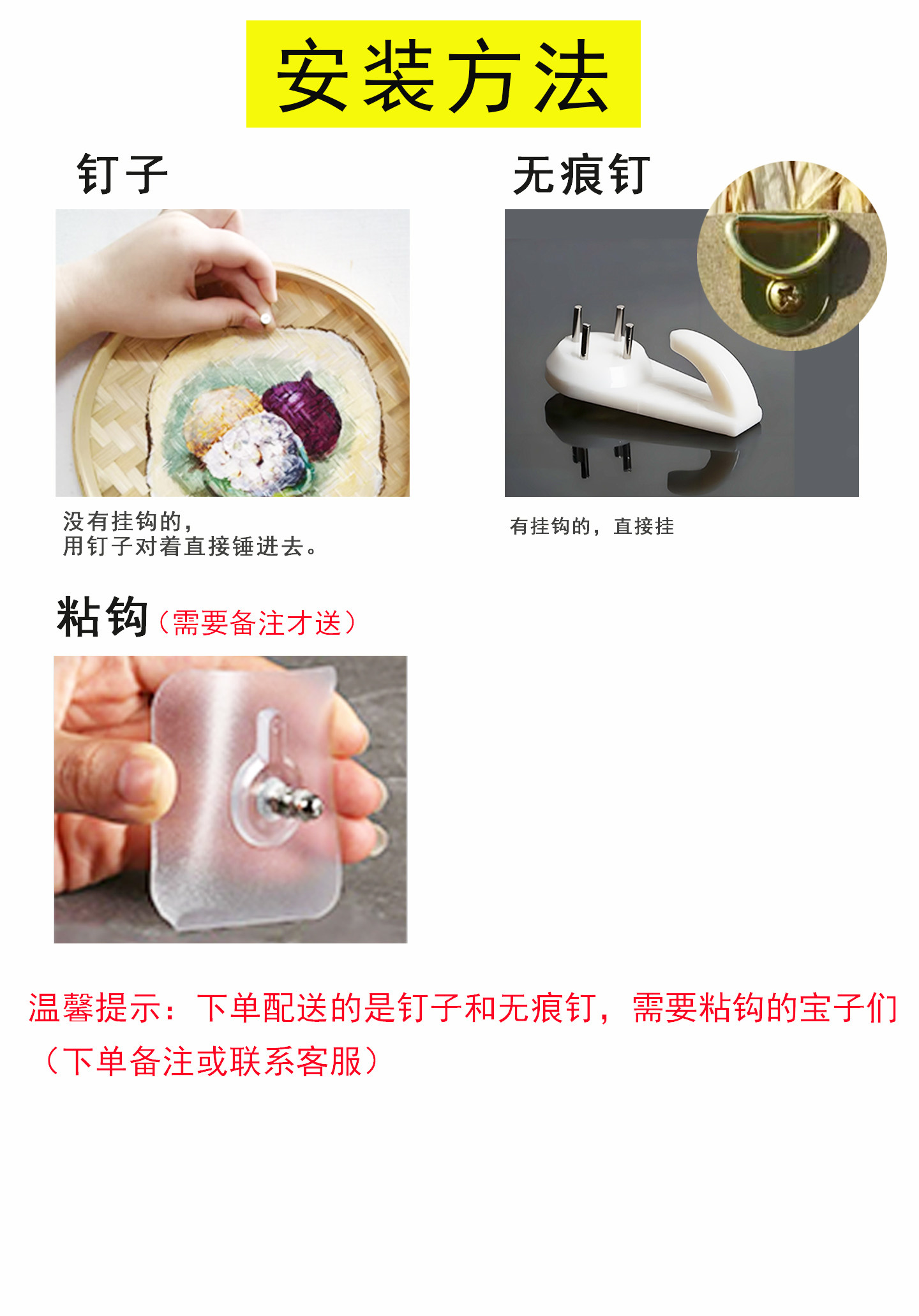 安装方法

钉子

没有挂钩的，
用钉子对着直接锤进去。

无痕钉

有挂钩的，直接挂

粘钩（需要备注才送）

温馨提示：下单配送的是钉子和无痕钉，需要粘钩的宝子们（下单备注或联系客服）