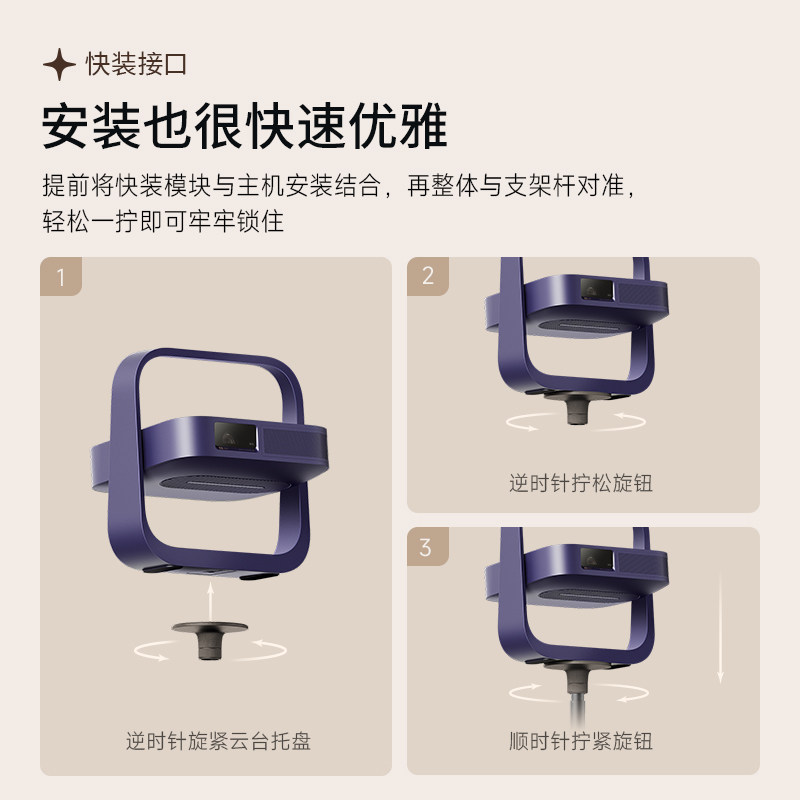 快装接口

安装也很快速优雅

提前将快装模块与主机安装结合，再整体与支架杆对准，轻松一拧即可牢牢锁住

1

逆时针旋紧云台托盘

2

逆时针拧松旋钮

3

顺时针拧紧旋钮