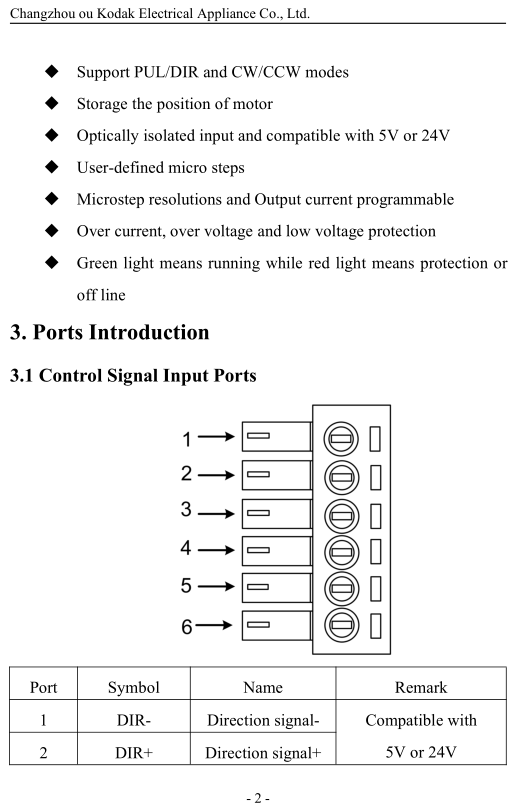 Changzhou ou Kodak Electrical Appliance Co., Ltd.

◆ Support PUL/DIR and CW/CCW modes

◆ Storage the position of motor

◆ Optically isolated input and compatible with 5V or 24V

◆ User-defined micro steps

◆ Microstep resolutions and Output current programmable

◆ Over current, over voltage and low voltage protection

◆ Green light means running while red light means protection or off line

3. Ports Introduction

3.1 Control Signal Input Ports

1
2
3
4
5
6

| Port | Symbol | Name | Remark |
|---|---|---|---|
| 1 | DIR- | Direction signal- | Compatible with 5V or 24V |
| 2 | DIR+ | Direction signal+ | |

- 2 -