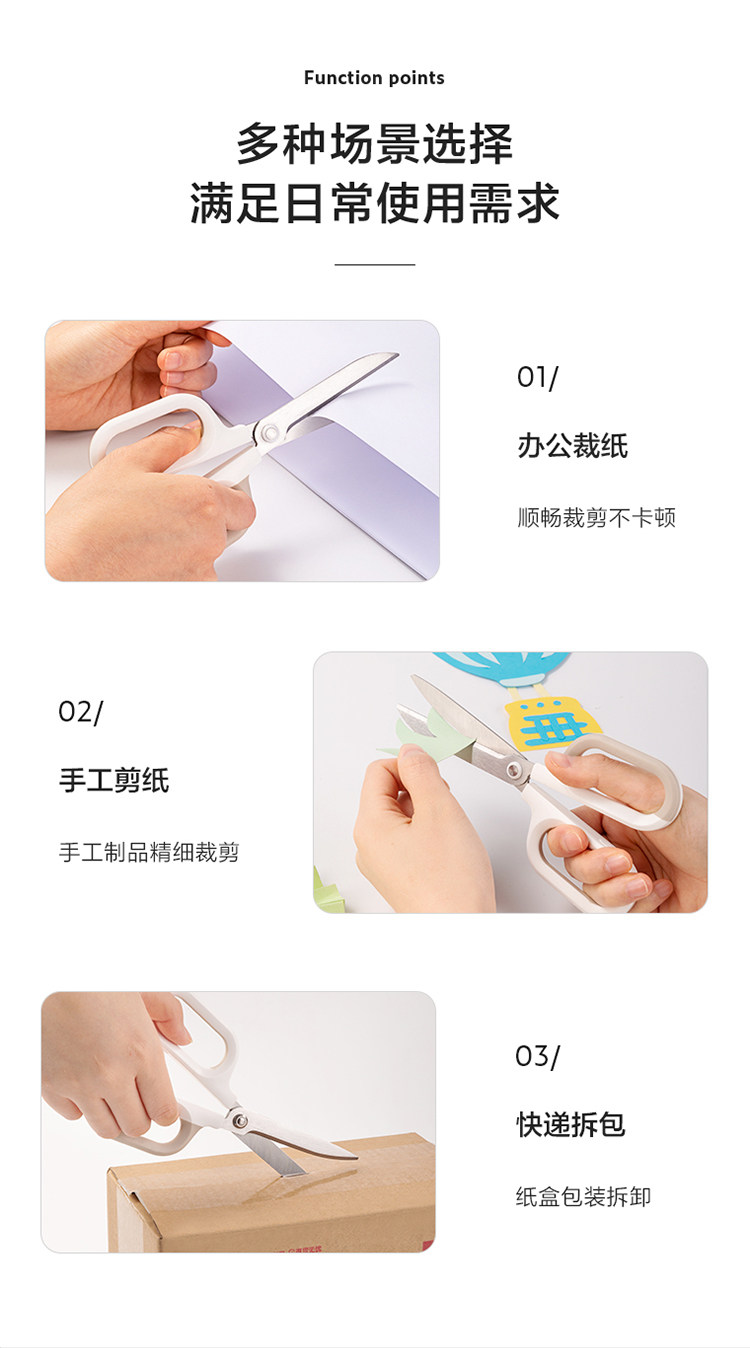 Function points

多种场景选择
满足日常使用需求

01/

办公裁纸

顺畅裁剪不卡顿

02/

手工剪纸

手工制品精细裁剪

03/

快递拆包

纸盒包装拆卸