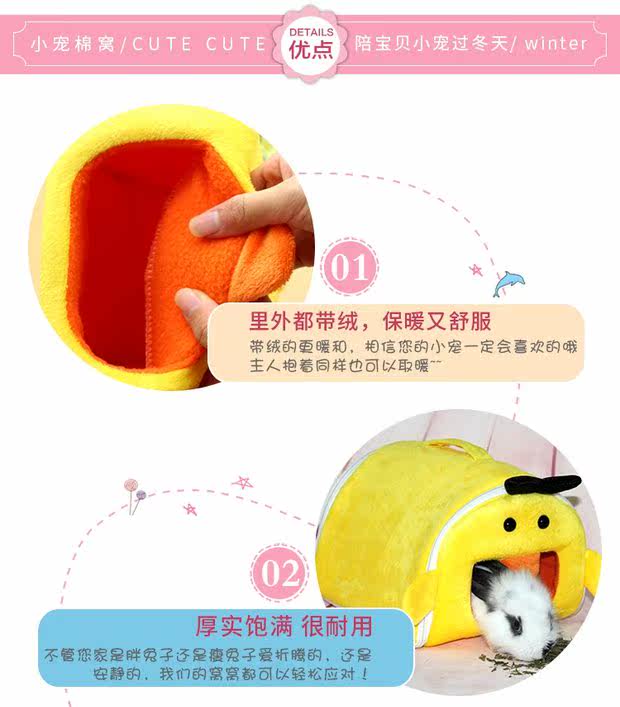 小宠棉窝/CUTE CUTE DETAILS 优点 陪宝贝小宠过冬天/ winter

01

里外都带绒，保暖又舒服

带绒的更暖和，相信您的小宠一定会喜欢的哦 主人抱着同样也可以取暖~~

02

厚实饱满 很耐用

不管您家是胖兔子还是瘦兔子爱折腾的，还是安静的，我们的窝窝都可以轻松应对！