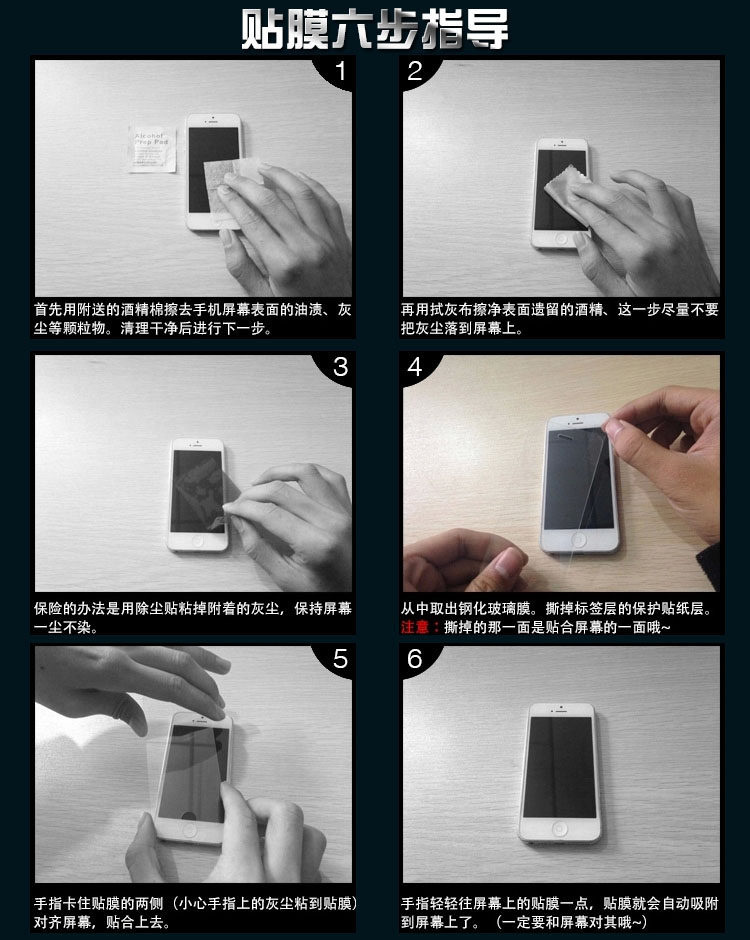 贴膜六步指导

1

Alcohol Prep Pad

首先用附送的酒精棉擦去手机屏幕表面的油渍、灰尘等颗粒物。清理干净后进行下一步。

2

再用拭灰布擦净表面遗留的酒精、这一步尽量不要把灰尘落到屏幕上。

3

保险的办法是用除尘贴粘掉附着的灰尘，保持屏幕一尘不染。

4

从中取出钢化玻璃膜。撕掉标签层的保护贴纸层。
注意：撕掉的那一面是贴合屏幕的一面哦~

5

手指卡住贴膜的两侧（小心手指上的灰尘粘到贴膜）对齐屏幕，贴合上去。

6

手指轻轻往屏幕上的贴膜一点，贴膜就会自动吸附到屏幕上了。（一定要和屏幕对其哦~）