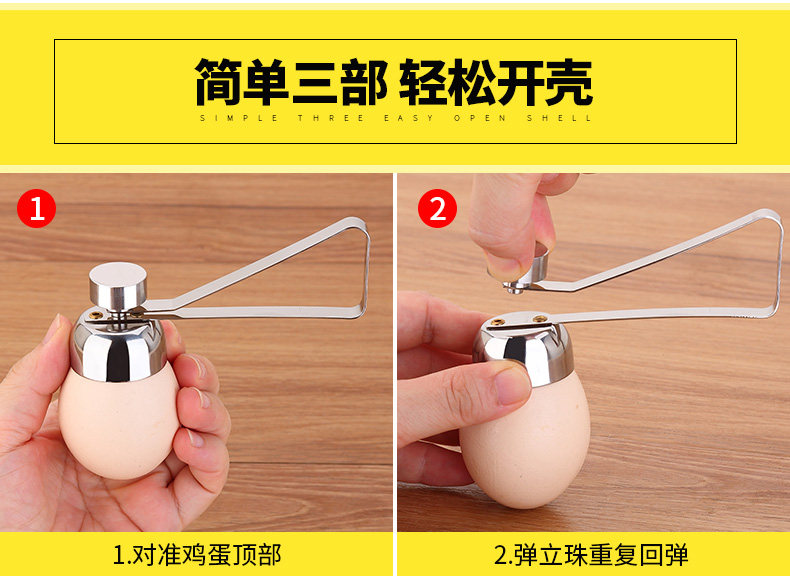 简单三部 轻松开壳

SIMPLE THREE EASY OPEN SHELL

1

2

1.对准鸡蛋顶部

2.弹立珠重复回弹