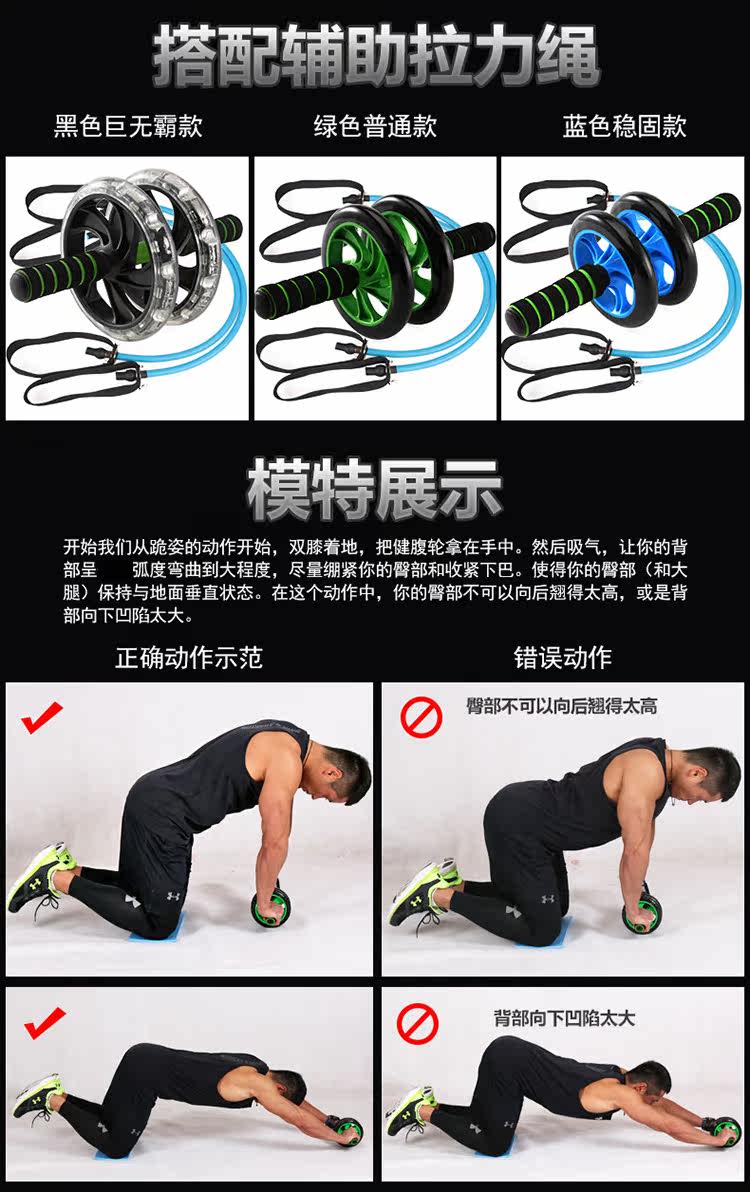 搭配辅助拉力绳

黑色巨无霸款

绿色普通款

蓝色稳固款

模特展示

开始我们从跪姿的动作开始，双膝着地，把健腹轮拿在手中。然后吸气，让你的背部呈　　弧度弯曲到大程度，尽量绷紧你的臀部和收紧下巴。使得你的臀部（和大腿）保持与地面垂直状态。在这个动作中，你的臀部不可以向后翘得太高，或是背部向下凹陷太大。

正确动作示范

错误动作

臀部不可以向后翘得太高

背部向下凹陷太大