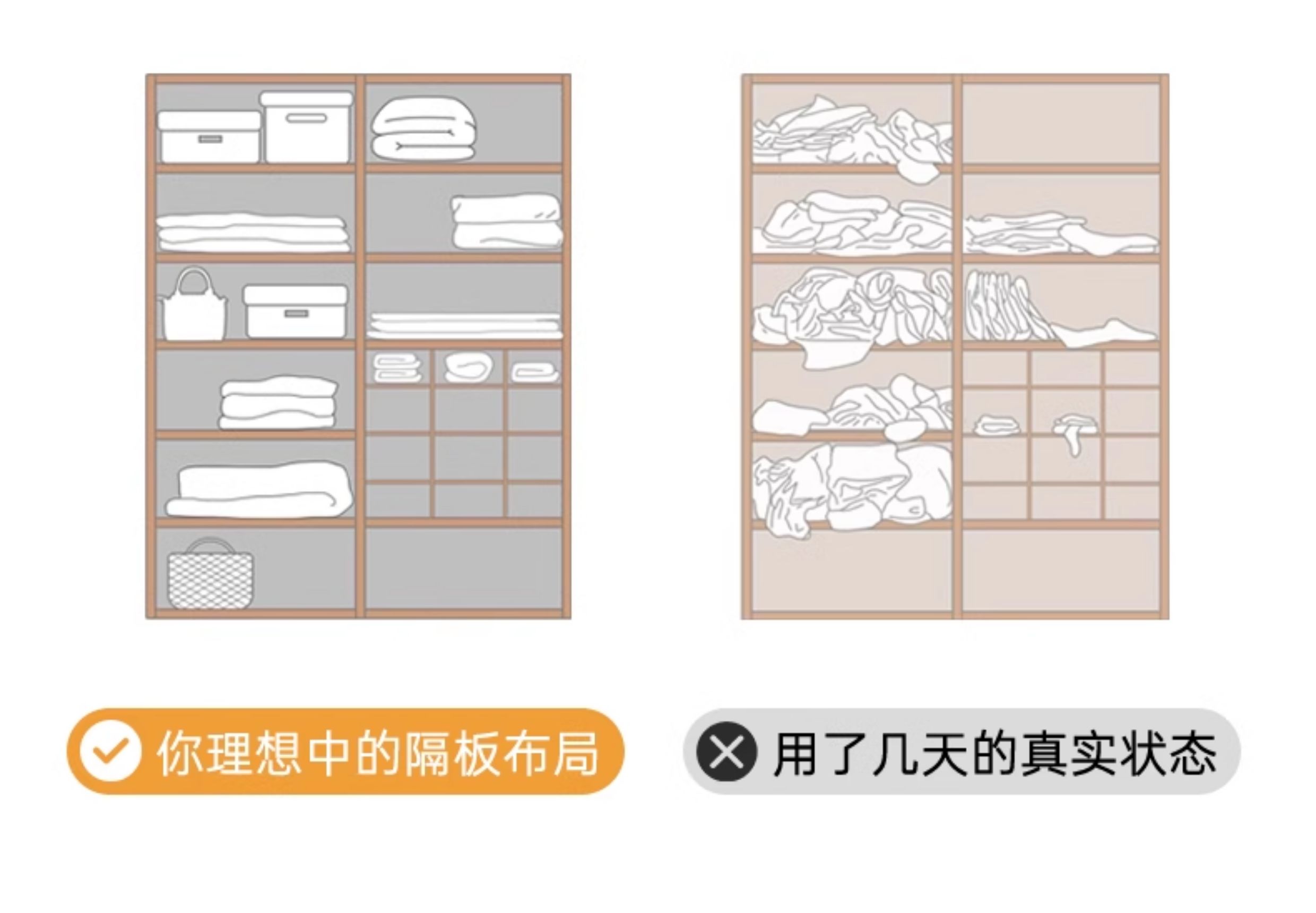 你理想中的隔板布局

用了几天的真实状态