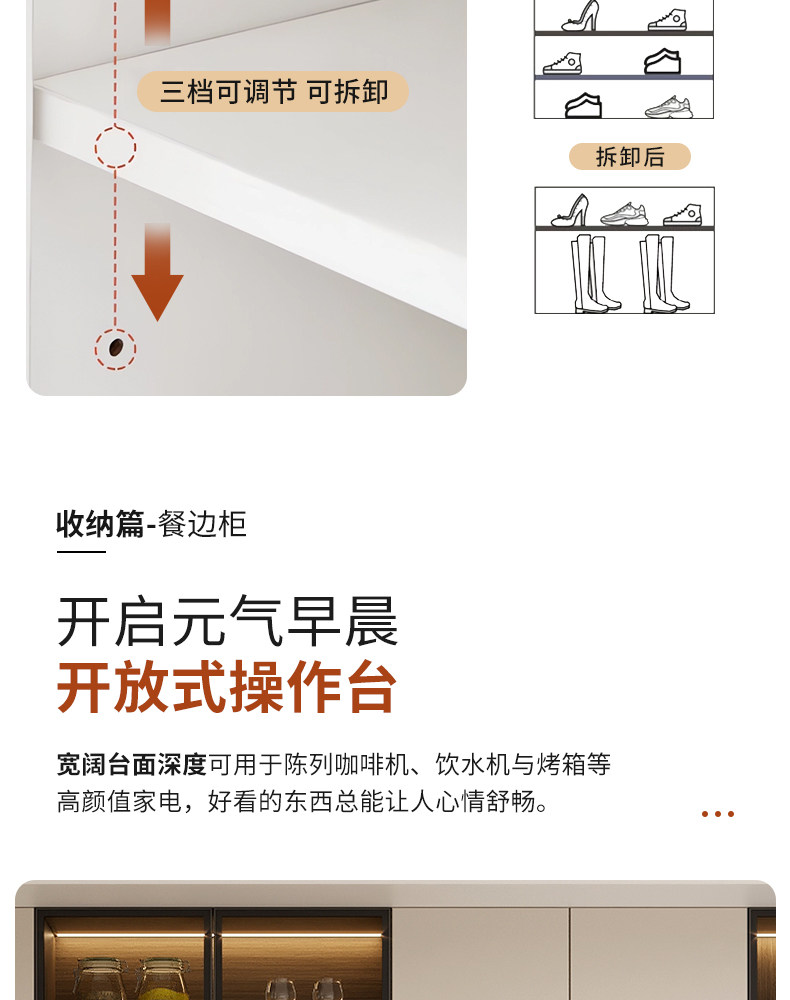 三档可调节 可拆卸

拆卸后

收纳篇-餐边柜

开启元气早晨
开放式操作台

宽阔台面深度可用于陈列咖啡机、饮水机与烤箱等高颜值家电，好看的东西总能让人心情舒畅。