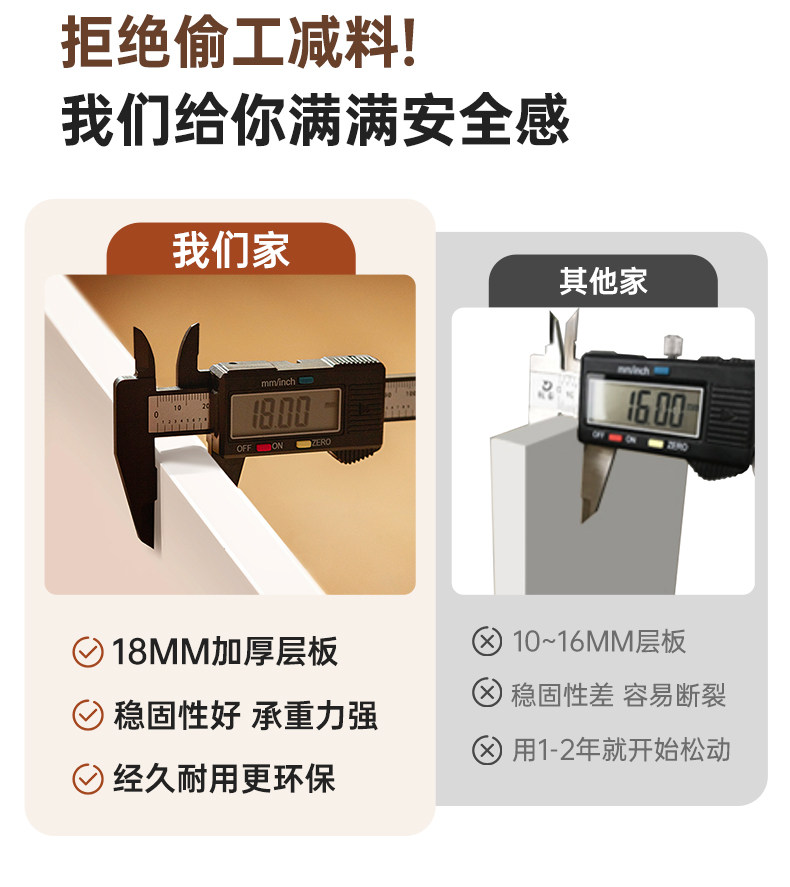 拒绝偷工减料!
我们给你满满安全感

我们家

mm/inch
18.00
OFF ON ZERO

18MM加厚层板
稳固性好 承重力强
经久耐用更环保

其他家

mm/inch
16.00
OFF ON ZERO

10~16MM层板
稳固性差 容易断裂
用1-2年就开始松动