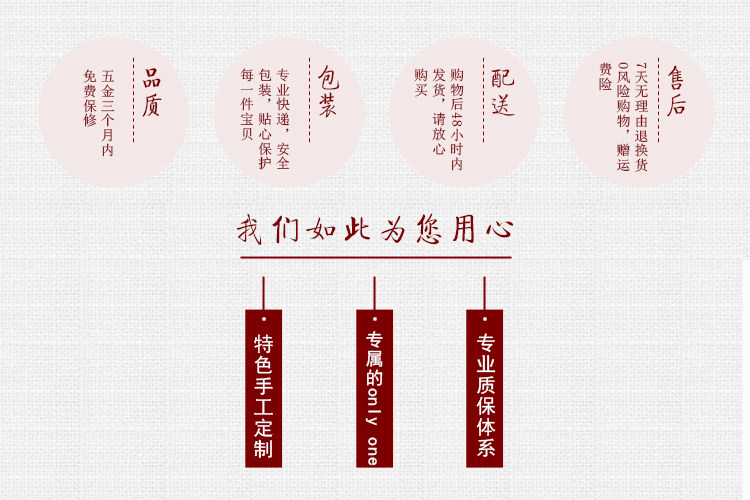 品质

五金三个月内免费保修

包装

专业快递，安全包装，贴心保护每一件宝贝

配送

购物后48小时内发货，请放心购买

售后

7天无理由退换货0风险购物，赠运费险

我们如此为您用心

特色手工定制

专属的only one

专业质保体系