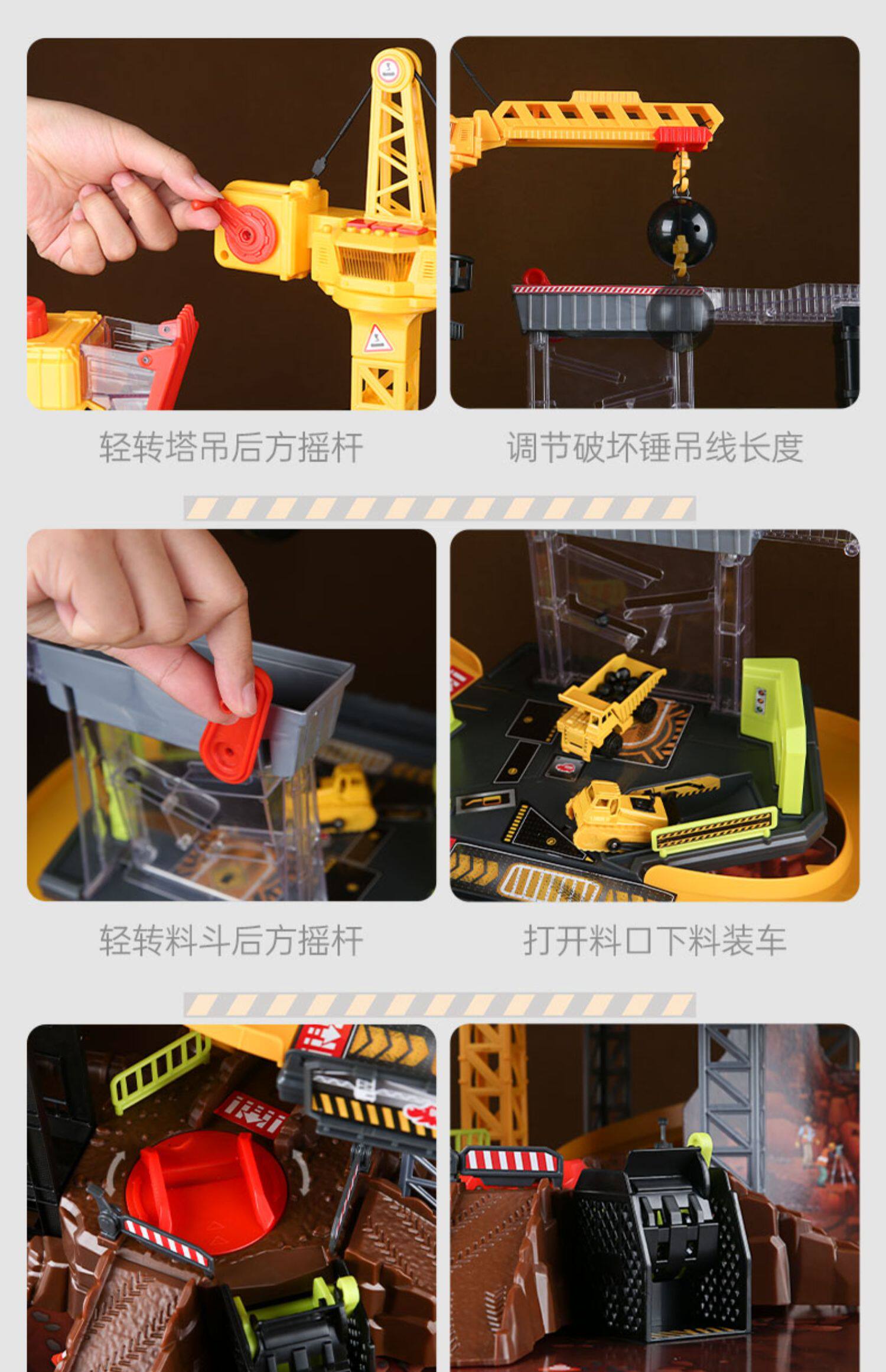 轻转塔吊后方摇杆

调节破坏锤吊线长度

轻转料斗后方摇杆

打开料口下料装车