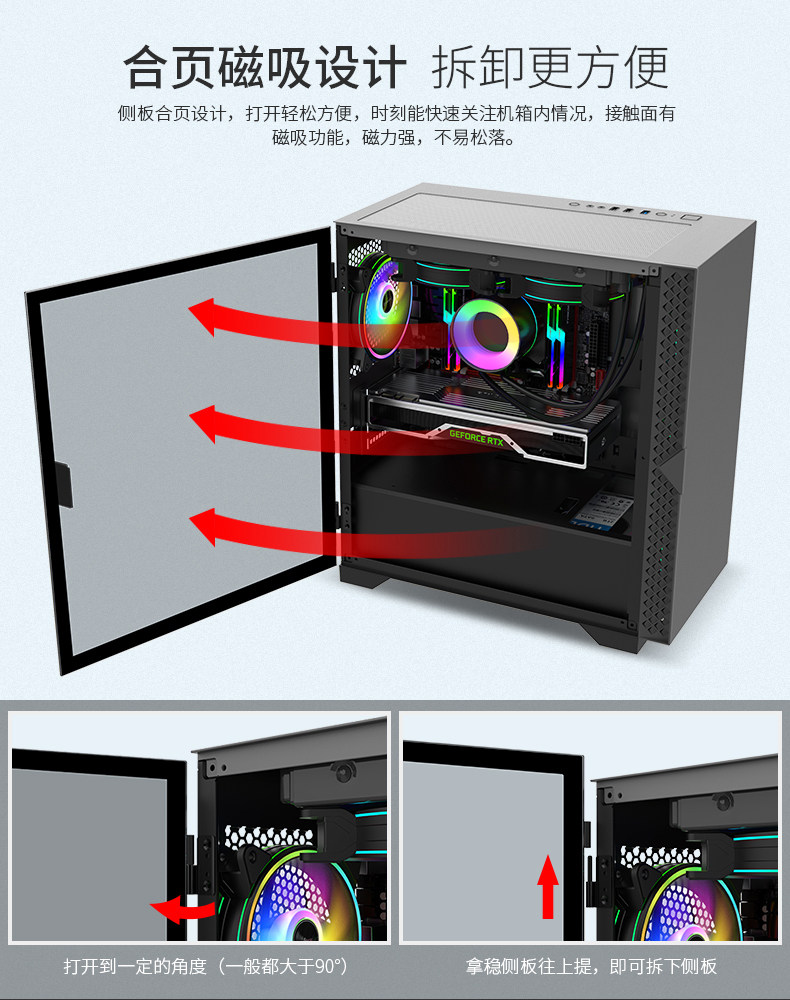 合页磁吸设计 拆卸更方便

侧板合页设计，打开轻松方便，时刻能快速关注机箱内情况，接触面有磁吸功能，磁力强，不易松落。

GEFORCE RTX

打开到一定的角度（一般都大于90°）

拿稳侧板往上提，即可拆下侧板