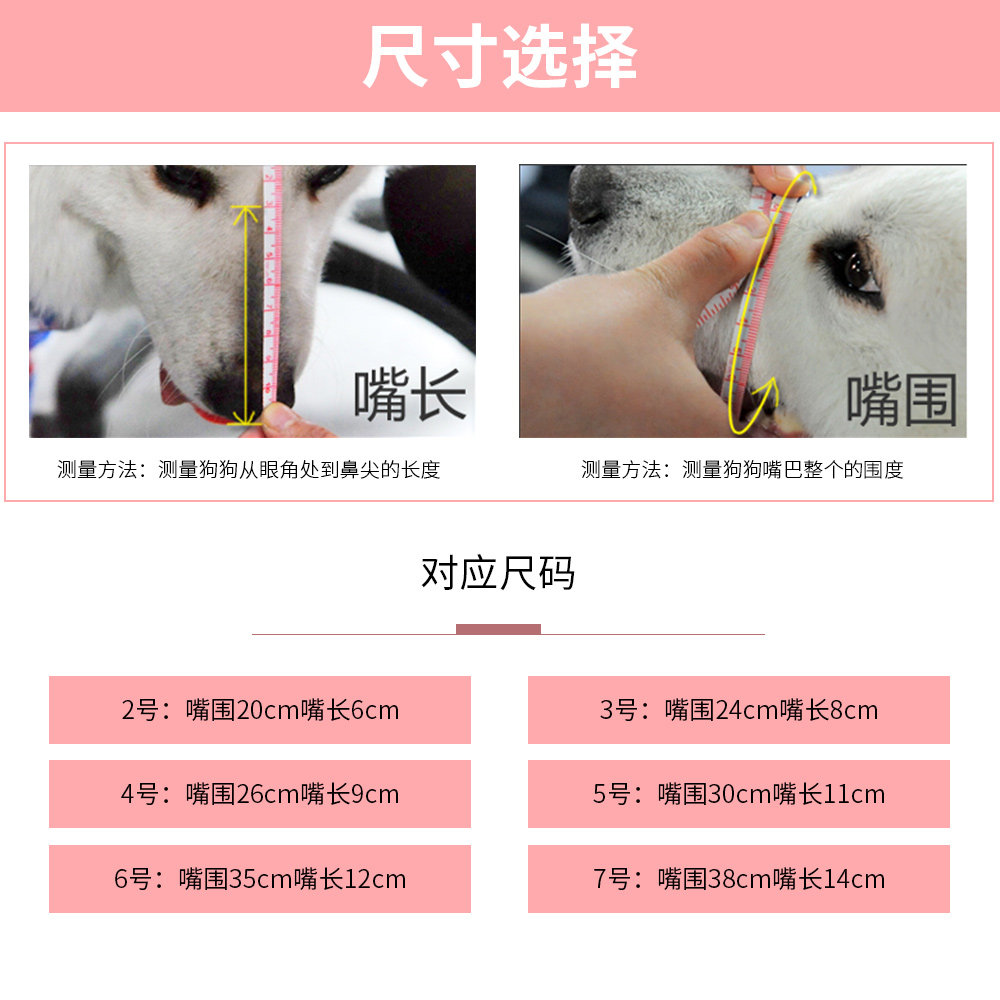 尺寸选择

嘴长

测量方法：测量狗狗从眼角处到鼻尖的长度

嘴围

测量方法：测量狗狗嘴巴整个的围度

对应尺码

2号：嘴围20cm嘴长6cm

3号：嘴围24cm嘴长8cm

4号：嘴围26cm嘴长9cm

5号：嘴围30cm嘴长11cm

6号：嘴围35cm嘴长12cm

7号：嘴围38cm嘴长14cm