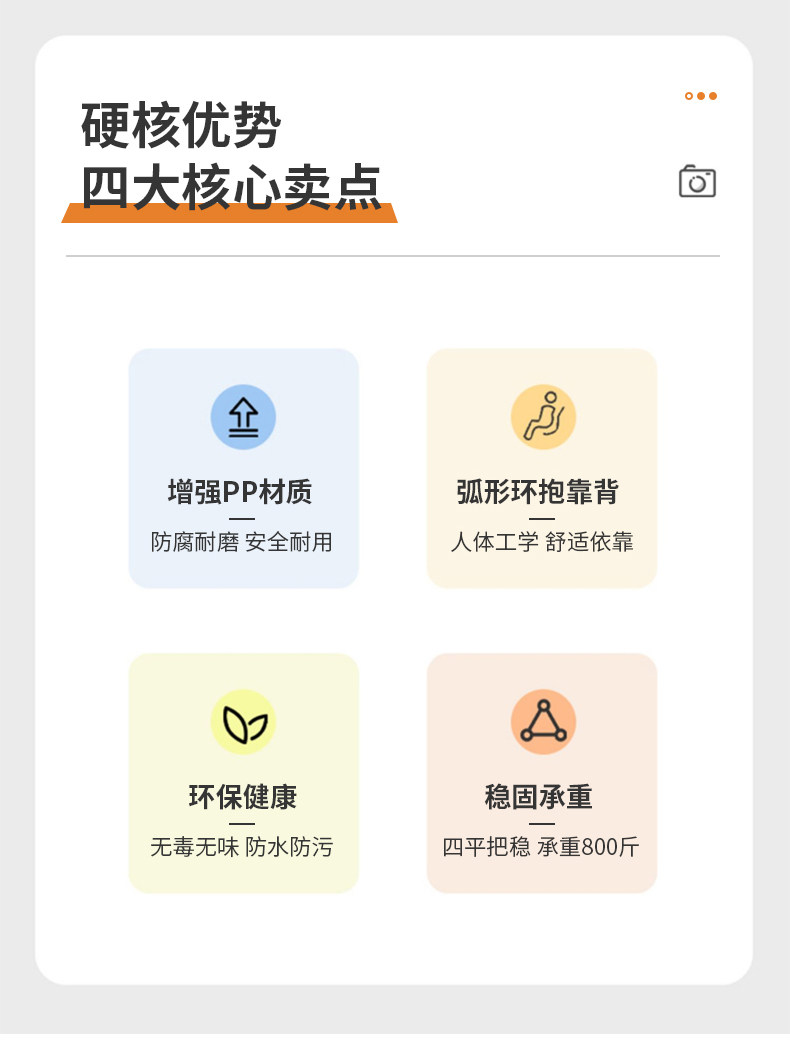 硬核优势
四大核心卖点

增强PP材质
防腐耐磨 安全耐用

弧形环抱靠背
人体工学 舒适依靠

环保健康
无毒无味 防水防污

稳固承重
四平把稳 承重800斤