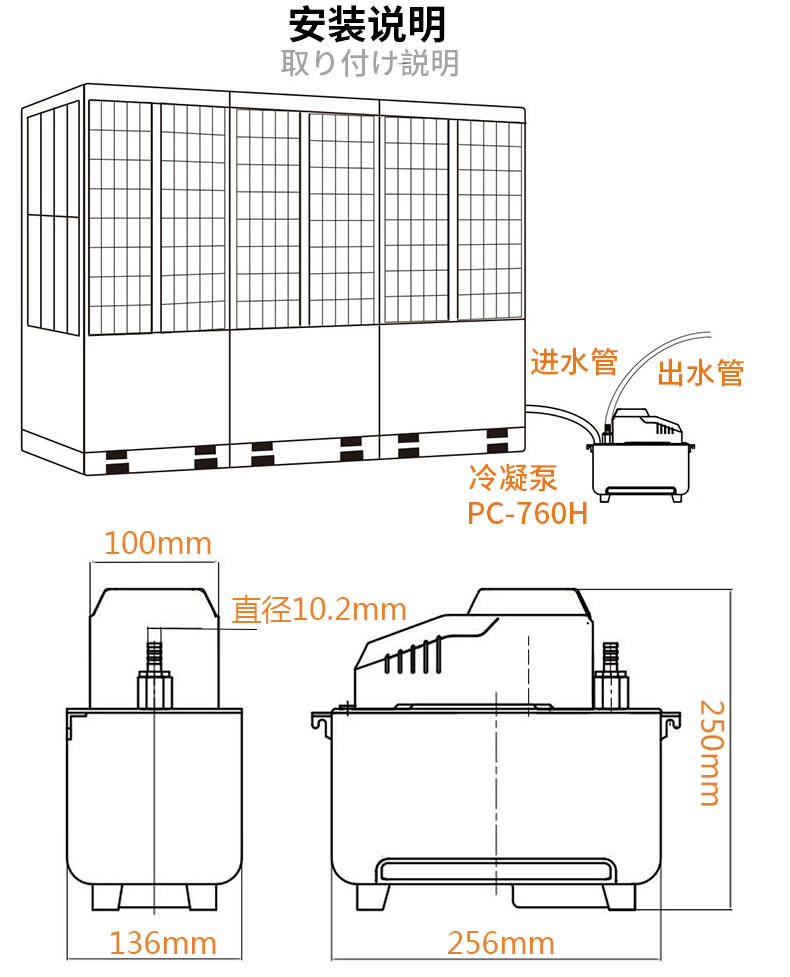 安装说明
取り付け説明

进水管
出水管
冷凝泵
PC-760H

100mm
直径10.2mm
250mm
136mm
256mm