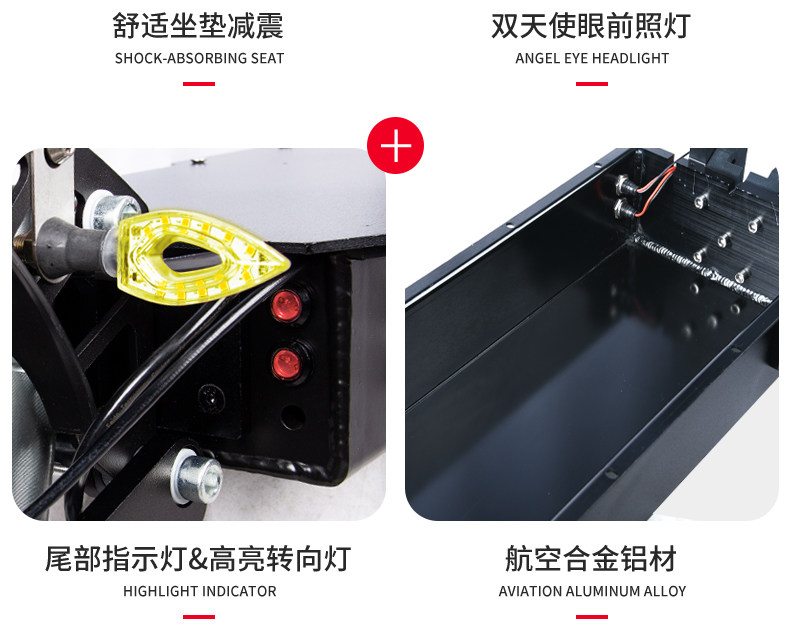 舒适坐垫减震
SHOCK-ABSORBING SEAT

双天使眼前照灯
ANGEL EYE HEADLIGHT

+

尾部指示灯&高亮转向灯
HIGHLIGHT INDICATOR

航空合金铝材
AVIATION ALUMINUM ALLOY