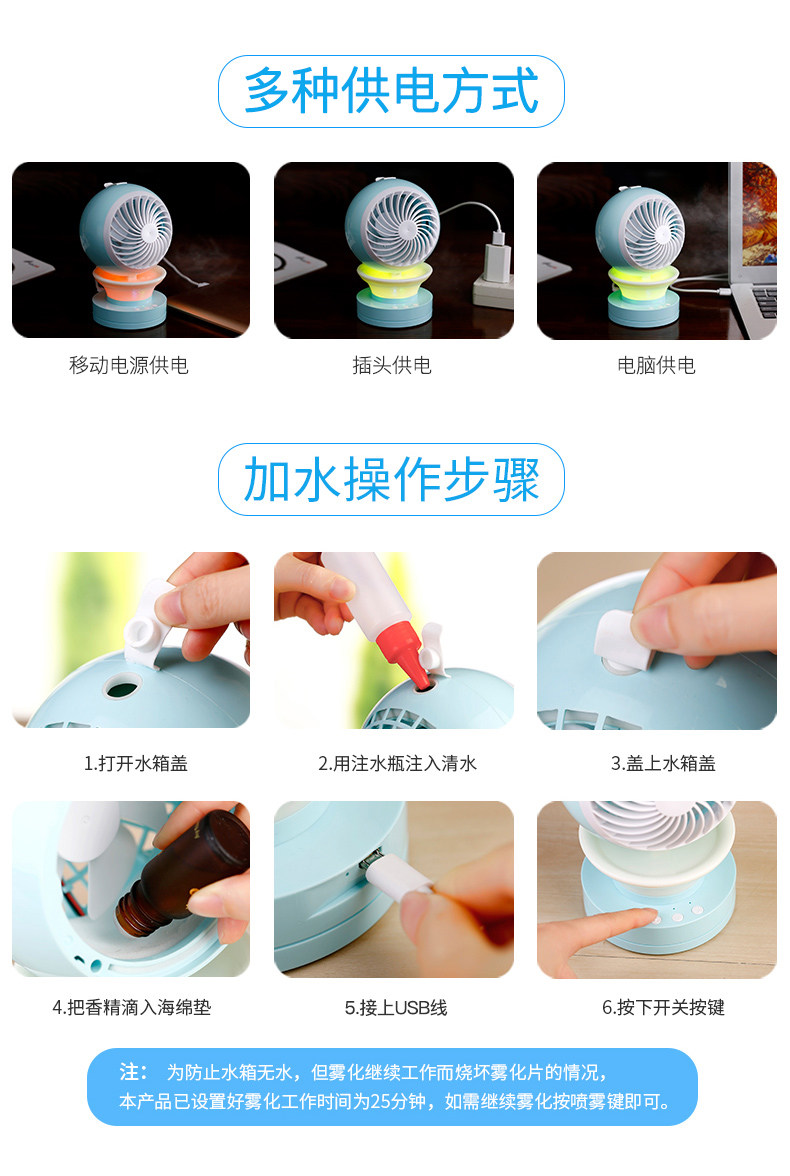 多种供电方式

移动电源供电

插头供电

电脑供电

加水操作步骤

1.打开水箱盖

2.用注水瓶注入清水

3.盖上水箱盖

4.把香精滴入海绵垫

5.接上USB线

6.按下开关按键

注： 为防止水箱无水，但雾化继续工作而烧坏雾化片的情况，本产品已设置好雾化工作时间为25分钟，如需继续雾化按喷雾键即可。