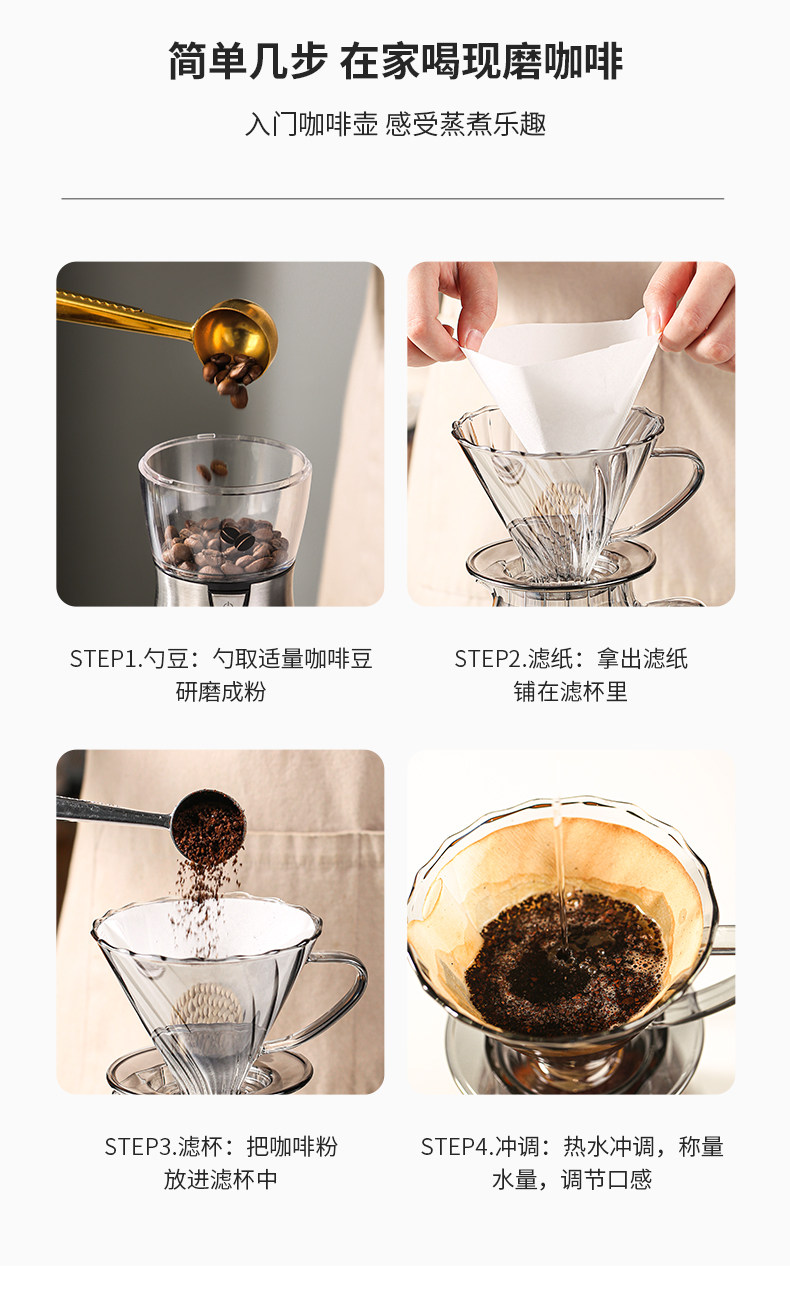 简单几步 在家喝现磨咖啡

入门咖啡壶 感受蒸煮乐趣

STEP1.勺豆：勺取适量咖啡豆研磨成粉

STEP2.滤纸：拿出滤纸铺在滤杯里

STEP3.滤杯：把咖啡粉放进滤杯中

STEP4.冲调：热水冲调，称量水量，调节口感