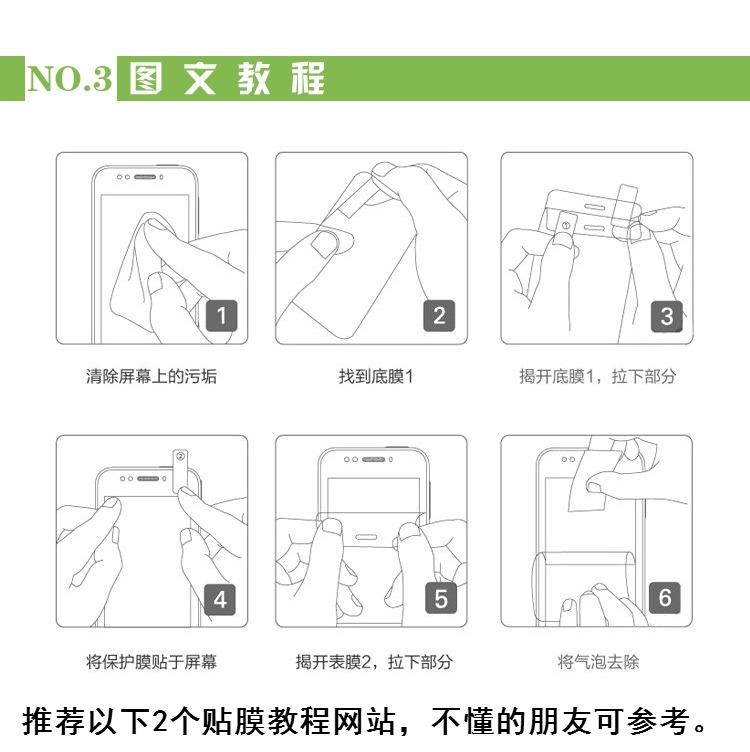 NO.3 图文教程

1
清除屏幕上的污垢

2
找到底膜1

①
3
揭开底膜1，拉下部分

②
4
将保护膜贴于屏幕

5
揭开表膜2，拉下部分

6
将气泡去除

推荐以下2个贴膜教程网站，不懂的朋友可参考。