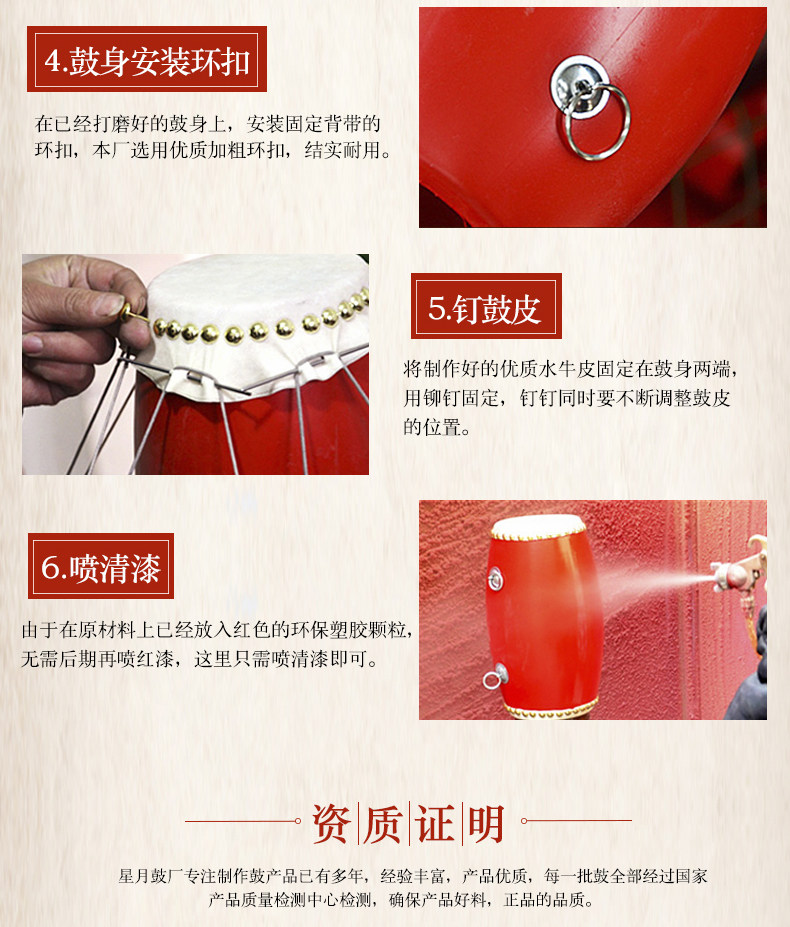 4.鼓身安装环扣

在已经打磨好的鼓身上，安装固定背带的环扣，本厂选用优质加粗环扣，结实耐用。

5.钉鼓皮

将制作好的优质水牛皮固定在鼓身两端，用铆钉固定，钉钉同时要不断调整鼓皮的位置。

6.喷清漆

由于在原材料上已经放入红色的环保塑胶颗粒，无需后期再喷红漆，这里只需喷清漆即可。

资质证明

星月鼓厂专注制作鼓产品已有多年，经验丰富，产品优质，每一批鼓全部经过国家产品质量检测中心检测，确保产品好料，正品的品质。