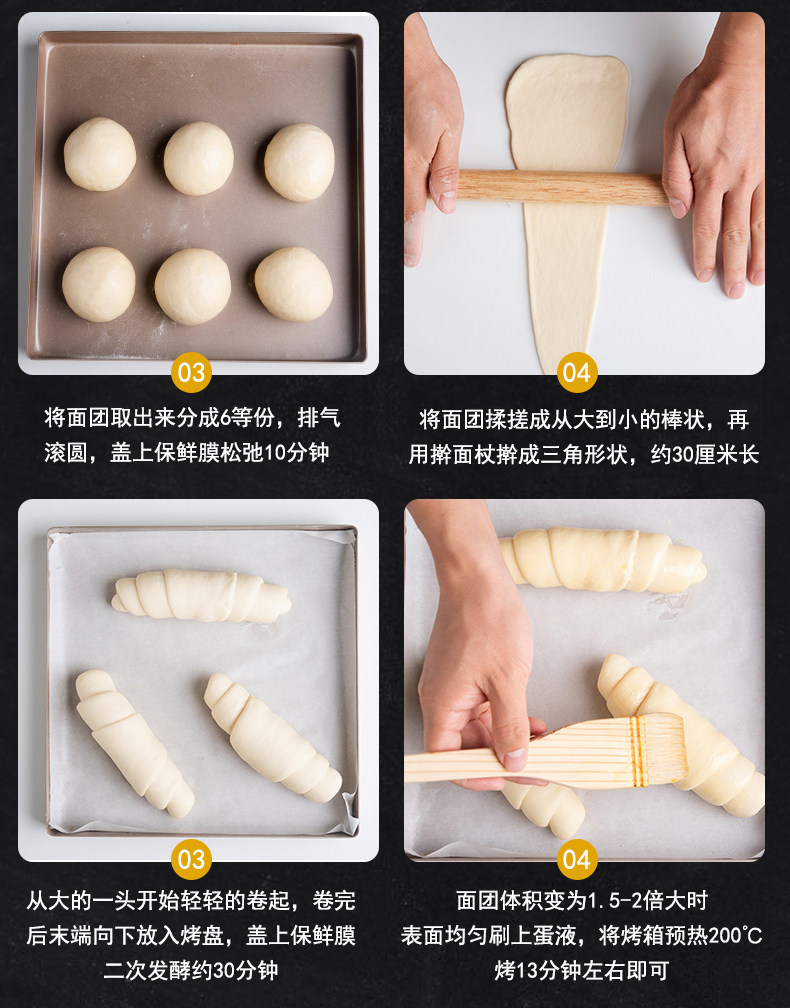 03

将面团取出来分成6等份，排气滚圆，盖上保鲜膜松弛10分钟

04

将面团揉搓成从大到小的棒状，再用擀面杖擀成三角形状，约30厘米长

03

从大的一头开始轻轻的卷起，卷完后末端向下放入烤盘，盖上保鲜膜二次发酵约30分钟

04

面团体积变为1.5-2倍大时
表面均匀刷上蛋液，将烤箱预热200℃
烤13分钟左右即可