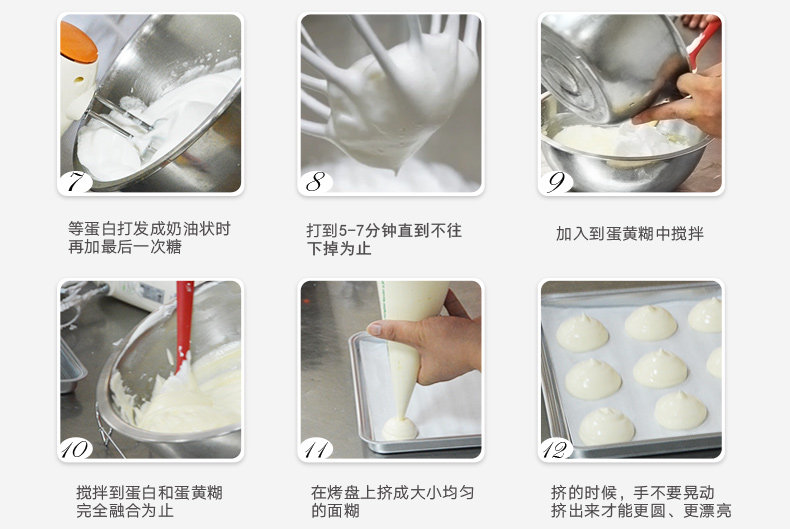 7

等蛋白打发成奶油状时再加最后一次糖

8

打到5-7分钟直到不往下掉为止

9

加入到蛋黄糊中搅拌

10

搅拌到蛋白和蛋黄糊完全融合为止

11

在烤盘上挤成大小均匀的面糊

12

挤的时候，手不要晃动挤出来才能更圆、更漂亮