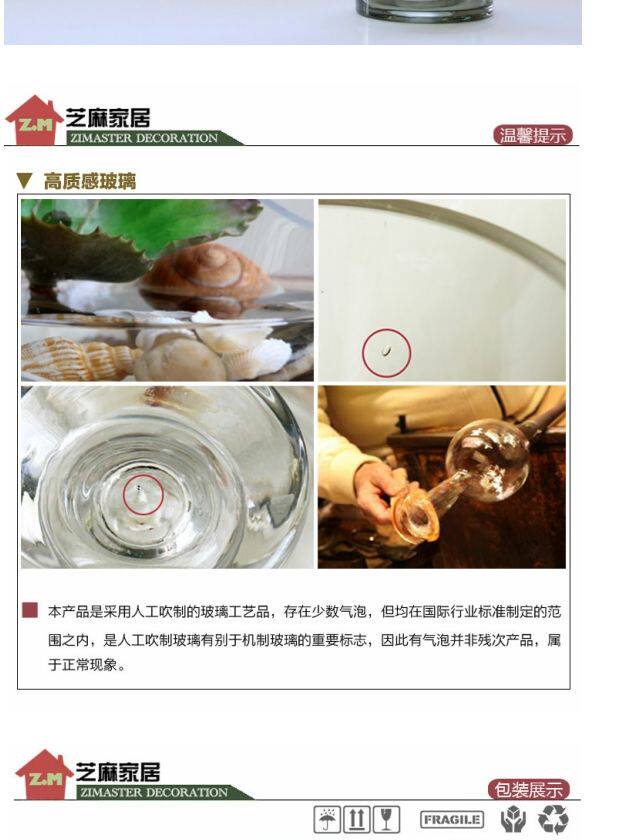 Z.M 芝麻家居
ZIMASTER DECORATION
温馨提示

▼ 高质感玻璃

本产品是采用人工吹制的玻璃工艺品，存在少数气泡，但均在国际行业标准制定的范围之内，是人工吹制玻璃有别于机制玻璃的重要标志，因此有气泡并非残次产品，属于正常现象。

Z.M 芝麻家居
ZIMASTER DECORATION
包装展示

FRAGILE