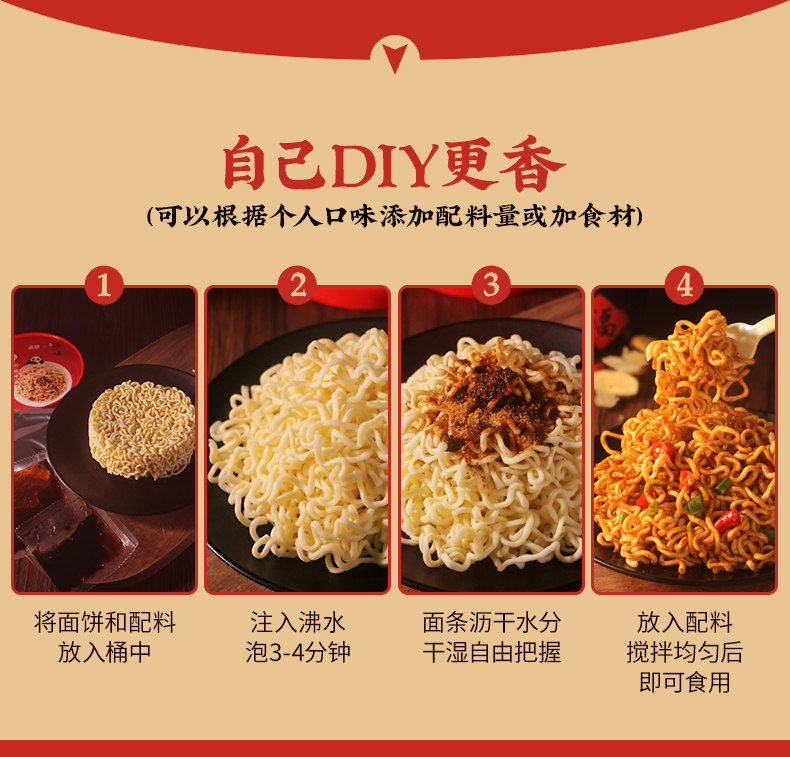 自己DIY更香
(可以根据个人口味添加配料量或加食材)

1
将面饼和配料
放入桶中

2
注入沸水
泡3-4分钟

3
面条沥干水分
干湿自由把握

4
放入配料
搅拌均匀后
即可食用