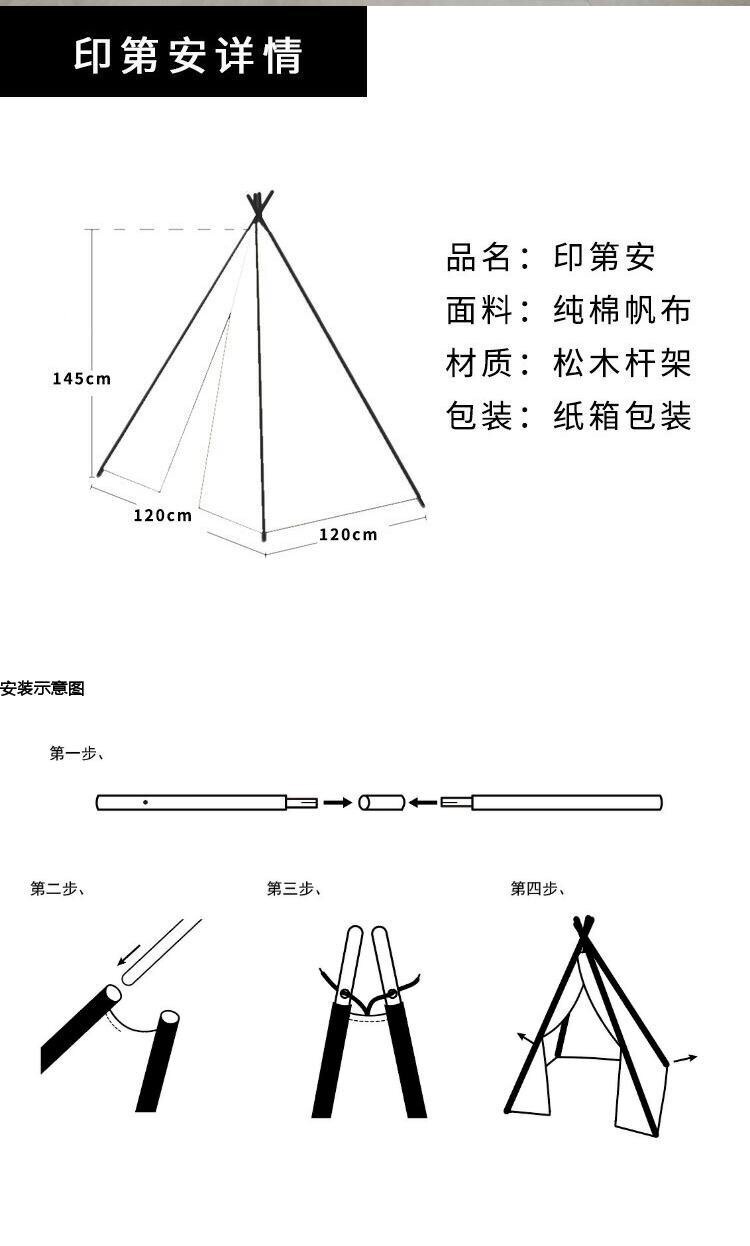 印第安详情

145cm

120cm

120cm

品名：印第安
面料：纯棉帆布
材质：松木杆架
包装：纸箱包装

安装示意图

第一步、

第二步、

第三步、

第四步、