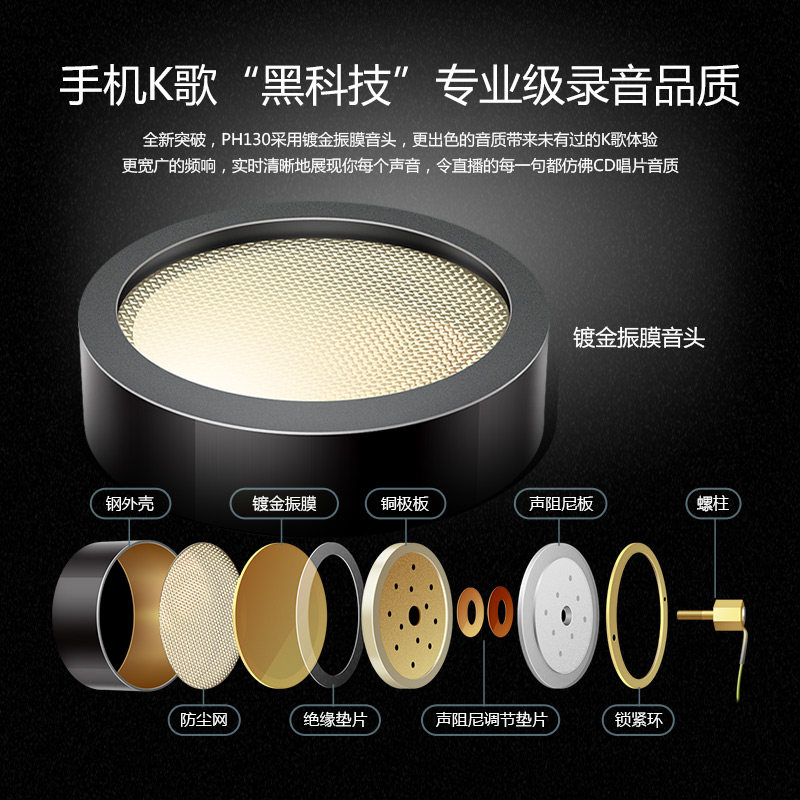 手机K歌“黑科技”专业级录音品质

全新突破，PH130采用镀金振膜音头，更出色的音质带来未有过的K歌体验
更宽广的频响，实时清晰地展现你每个声音，令直播的每一句都仿佛CD唱片音质

镀金振膜音头

钢外壳

镀金振膜

铜极板

声阻尼板

螺柱

防尘网

绝缘垫片

声阻尼调节垫片

锁紧环